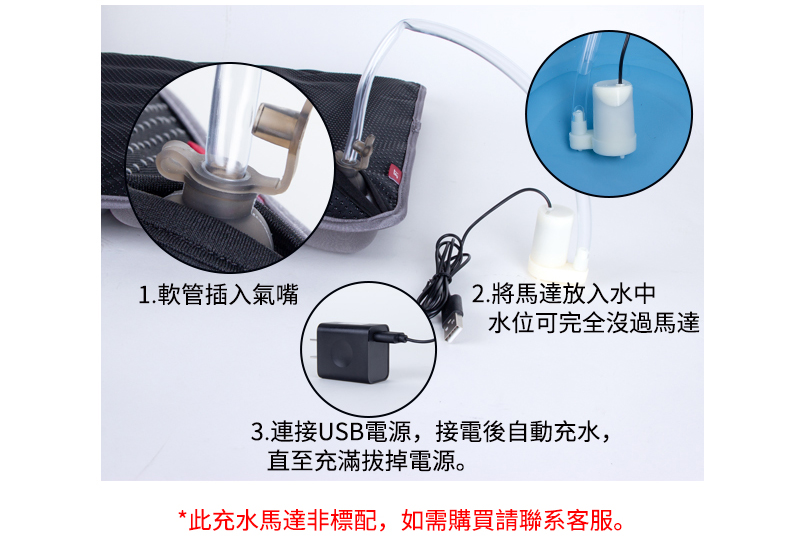 1.軟管插入氣嘴

2.將馬達放入水中
水位可完全沒過馬達

3.連接USB電源，接電後自動充水，
直至充滿拔掉電源。

*此充水馬達非標配，如需購買請聯系客服。