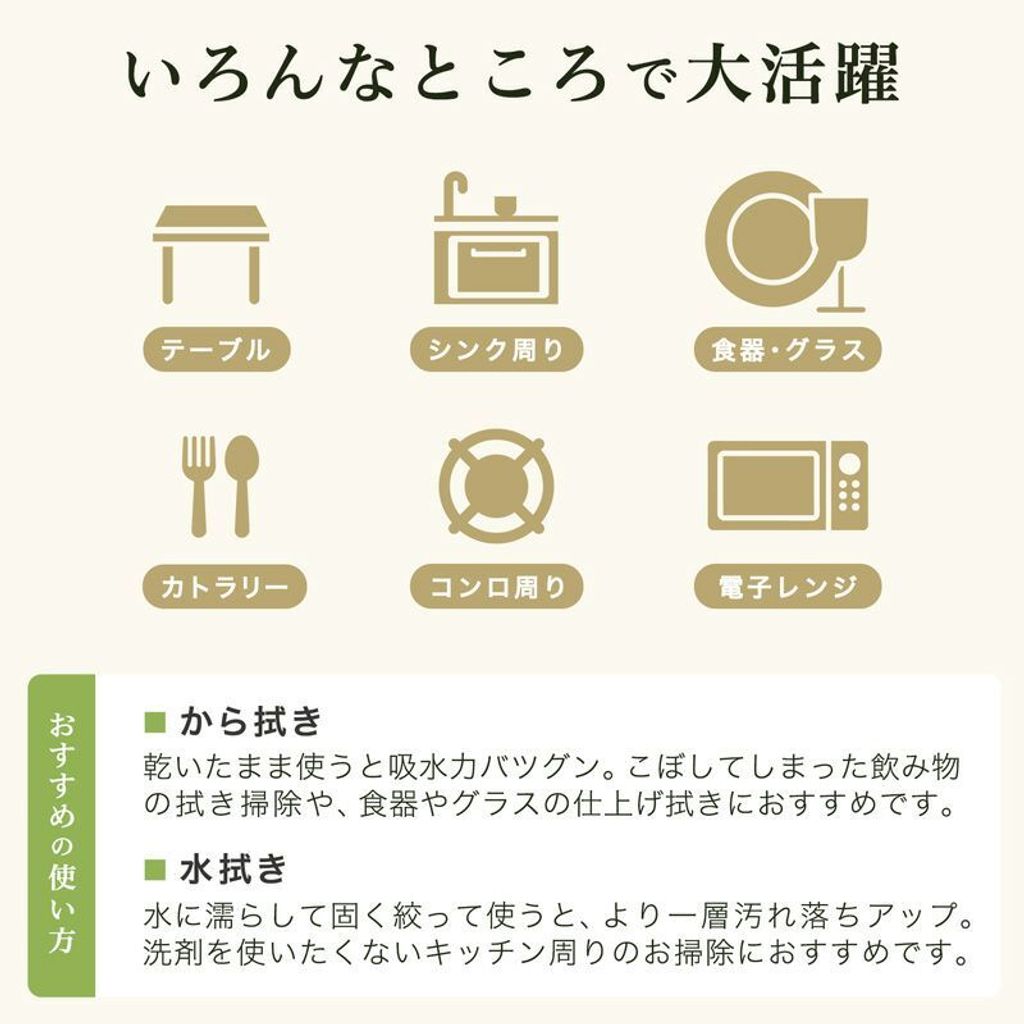 いろんなところで大活躍

テーブル

シンク周り

食器・グラス

カトラリー

コンロ周り

電子レンジ

おすすめの使い方

■ から拭き

乾いたまま使うと吸水力バツグン。こぼしてしまった飲み物の拭き掃除や、食器やグラスの仕上げ拭きにおすすめです。

■ 水拭き

水に濡らして固く絞って使うと、より一層汚れ落ちアップ。洗剤を使いたくないキッチン周りのお掃除におすすめです。