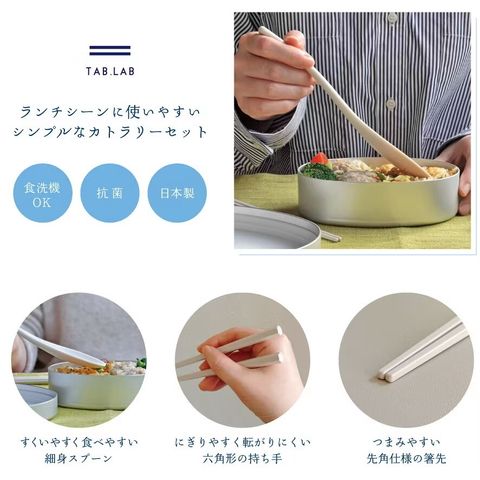 TAB.LAB

ランチシーンに使いやすい
シンプルなカトラリーセット

食洗機
OK

抗菌

日本製

すくいやすく食べやすい
細身スプーン

にぎりやすく転がりにくい
六角形の持ち手

つまみやすい
先角仕様の箸先