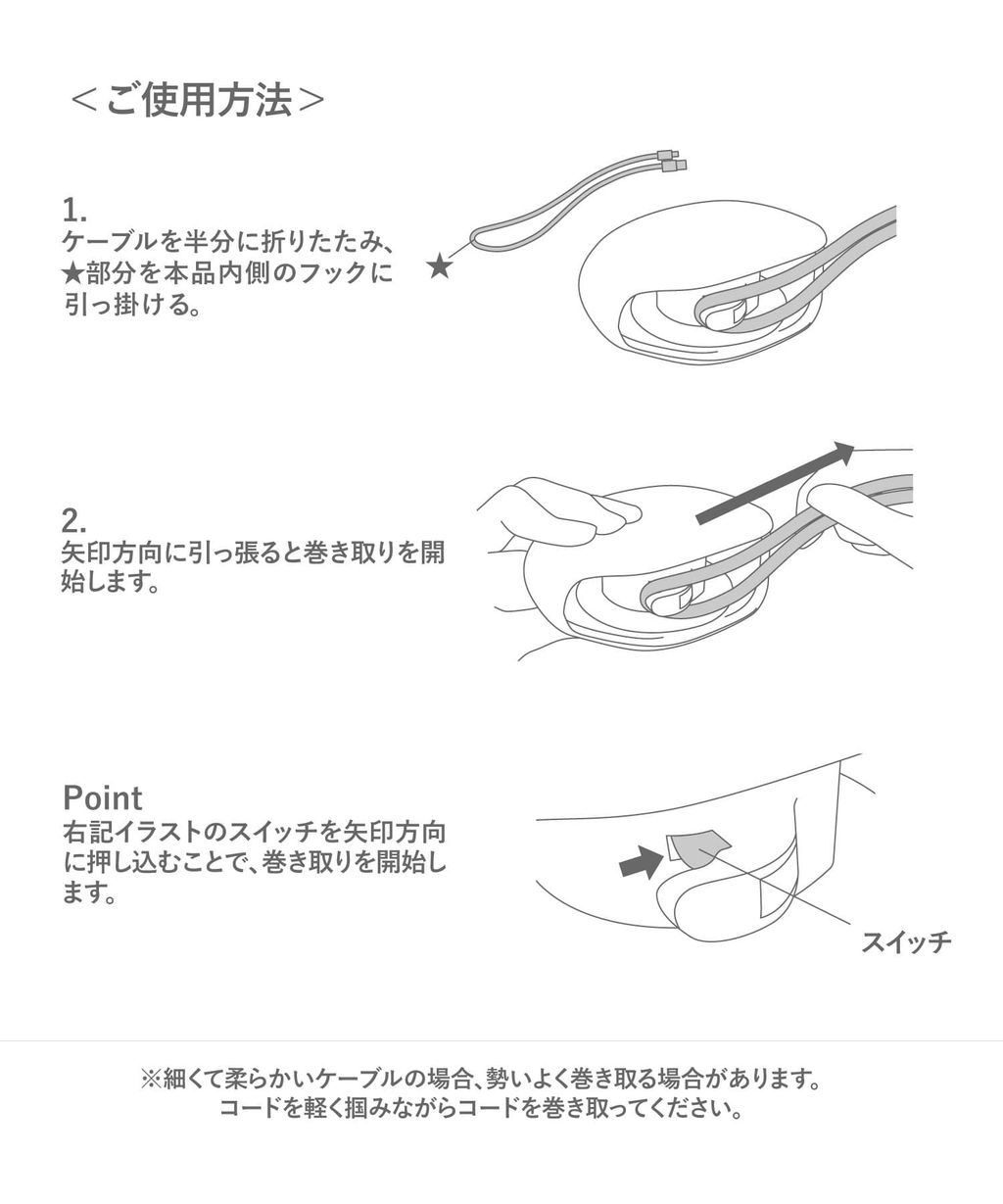 ＜ご使用方法＞

1.
ケーブルを半分に折りたたみ、★部分を本品内側のフックに引っ掛ける。

★

2.
矢印方向に引っ張ると巻き取りを開始します。

Point
右記イラストのスイッチを矢印方向に押し込むことで、巻き取りを開始します。

スイッチ

※細くて柔らかいケーブルの場合、勢いよく巻き取る場合があります。
コードを軽く掴みながらコードを巻き取ってください。