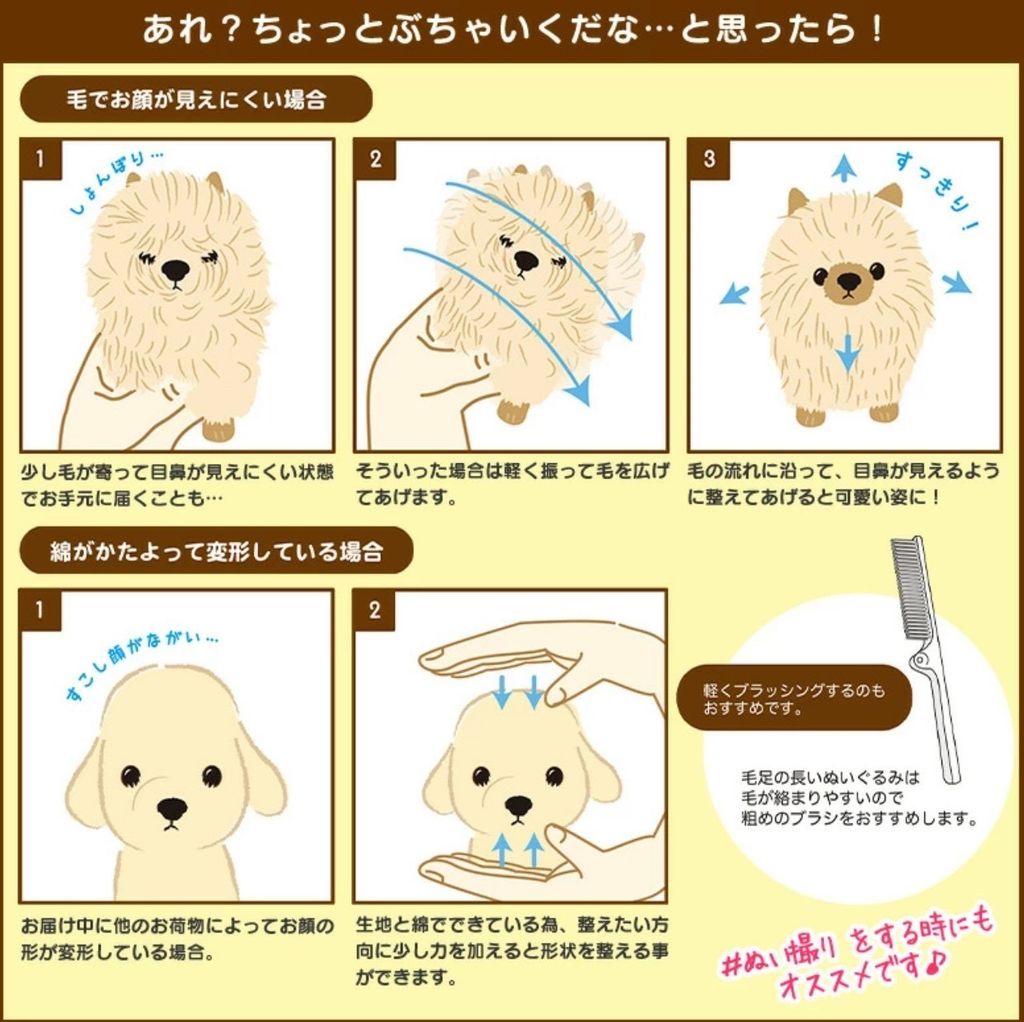 あれ？ちょっとぶちゃいくだな…と思ったら！

毛でお顔が見えにくい場合

1
しょんぼり…

少し毛が寄って目鼻が見えにくい状態でお手元に届くことも…

2

そういった場合は軽く振って毛を広げてあげます。

3
すっきり！

毛の流れに沿って、目鼻が見えるように整えてあげると可愛い姿に！

綿がかたよって変形している場合

1
すこし顔がながい…

お届け中に他のお荷物によってお顔の形が変形している場合。

2

生地と綿でできている為、整えたい方向に少し力を加えると形状を整える事ができます。

軽くブラッシングするのもおすすめです。

毛足の長いぬいぐるみは毛が絡まりやすいので粗めのブラシをおすすめします。

#ぬい撮り をする時にもオススメです♪