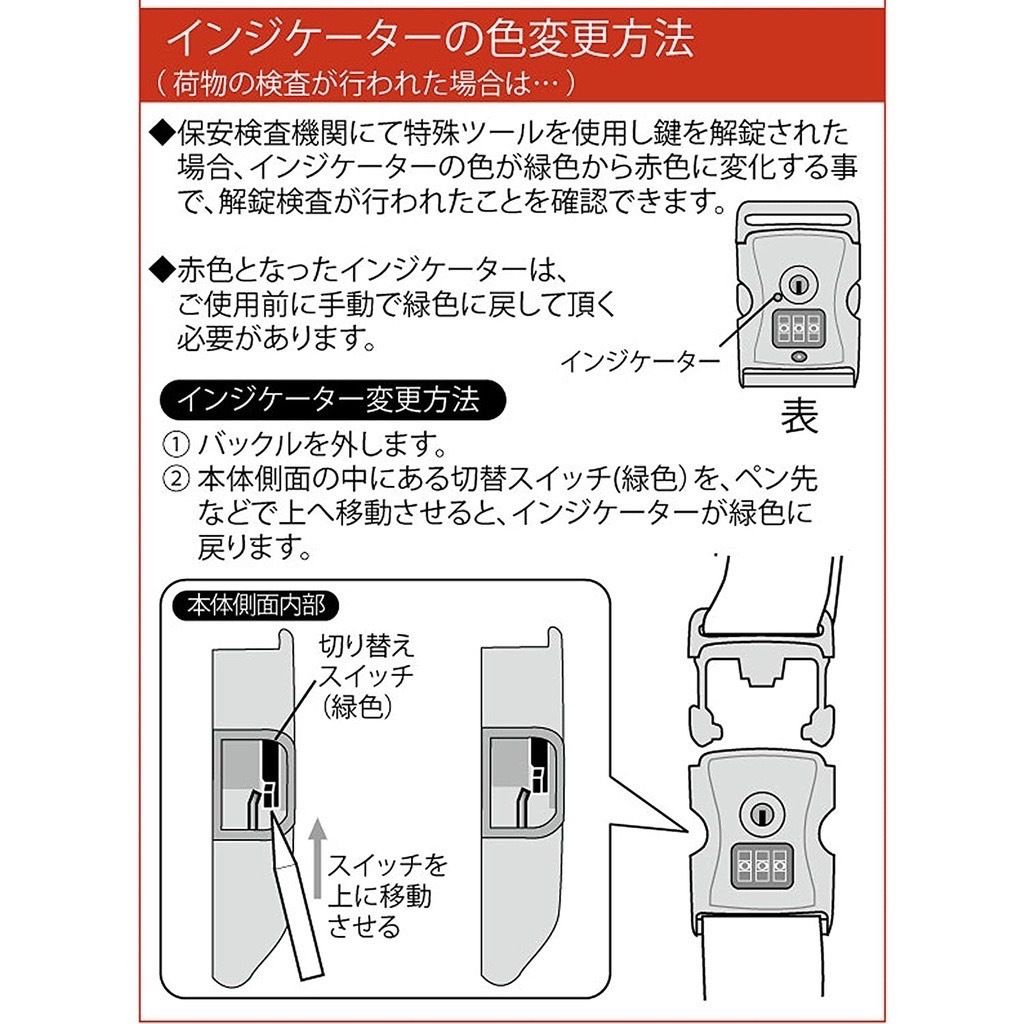 インジケーターの色変更方法
（荷物の検査が行われた場合は…）

◆保安検査機関にて特殊ツールを使用し鍵を解錠された場合、インジケーターの色が緑色から赤色に変化する事で、解錠検査が行われたことを確認できます。

◆赤色となったインジケーターは、ご使用前に手動で緑色に戻して頂く必要があります。

インジケーター

表

インジケーター変更方法

① バックルを外します。
② 本体側面の中にある切替スイッチ(緑色)を、ペン先などで上へ移動させると、インジケーターが緑色に戻ります。

本体側面内部

切り替えスイッチ(緑色)

スイッチを上に移動させる