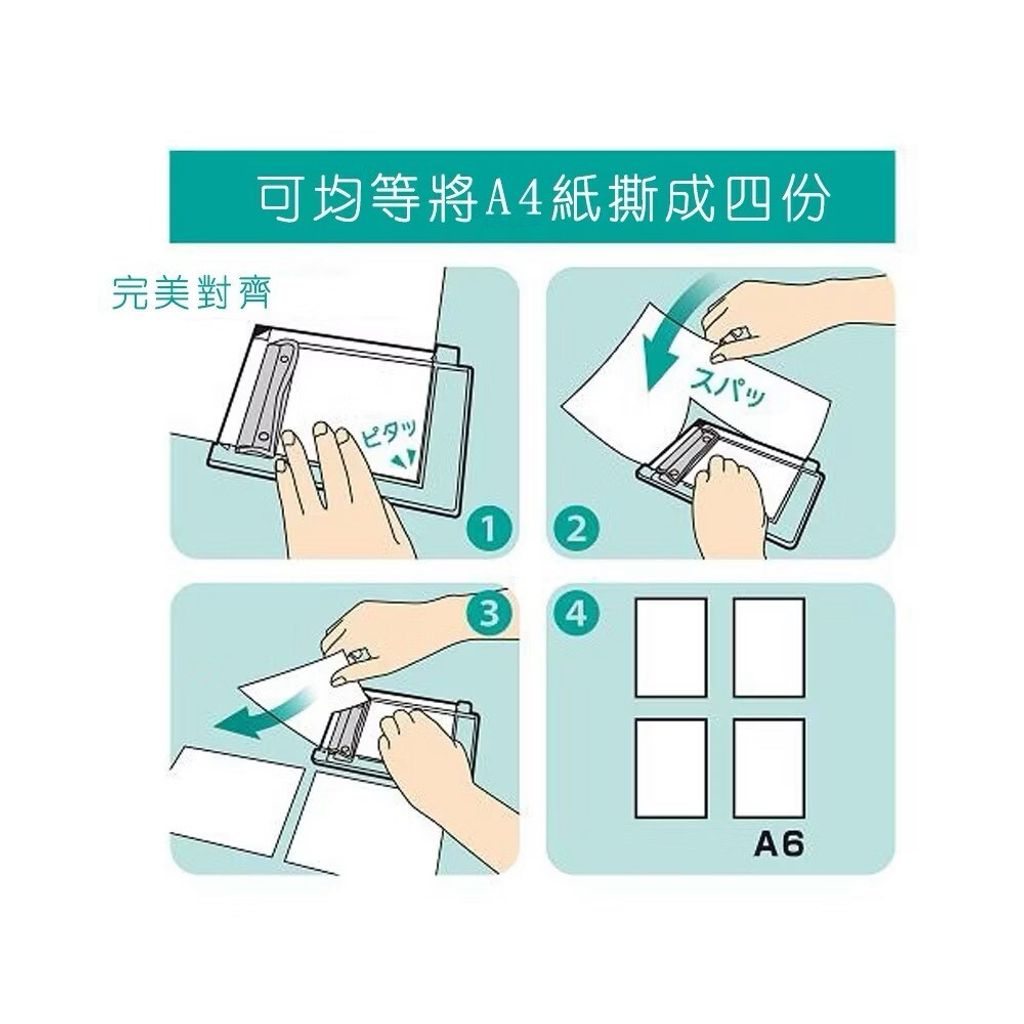 可均等將A4紙撕成四份

完美對齊

ピタッ

1

スパッ

2

3

4

A6