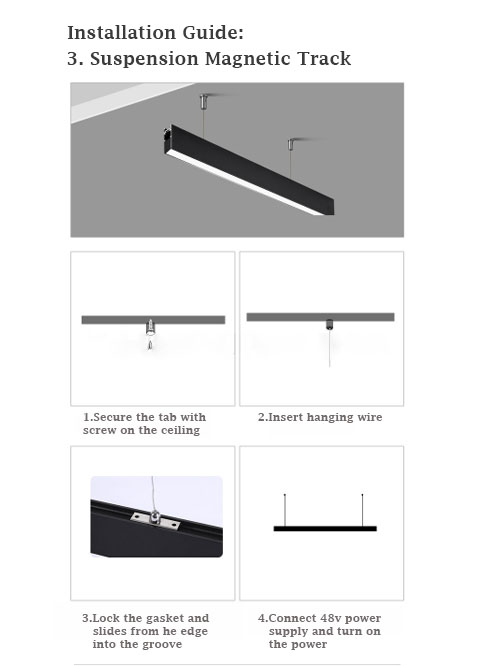 Installation Guide:
3. Suspension Magnetic Track

1.Secure the tab with screw on the ceiling

2.Insert hanging wire

3.Lock the gasket and slides from he edge into the groove

4.Connect 48v power supply and turn on the power