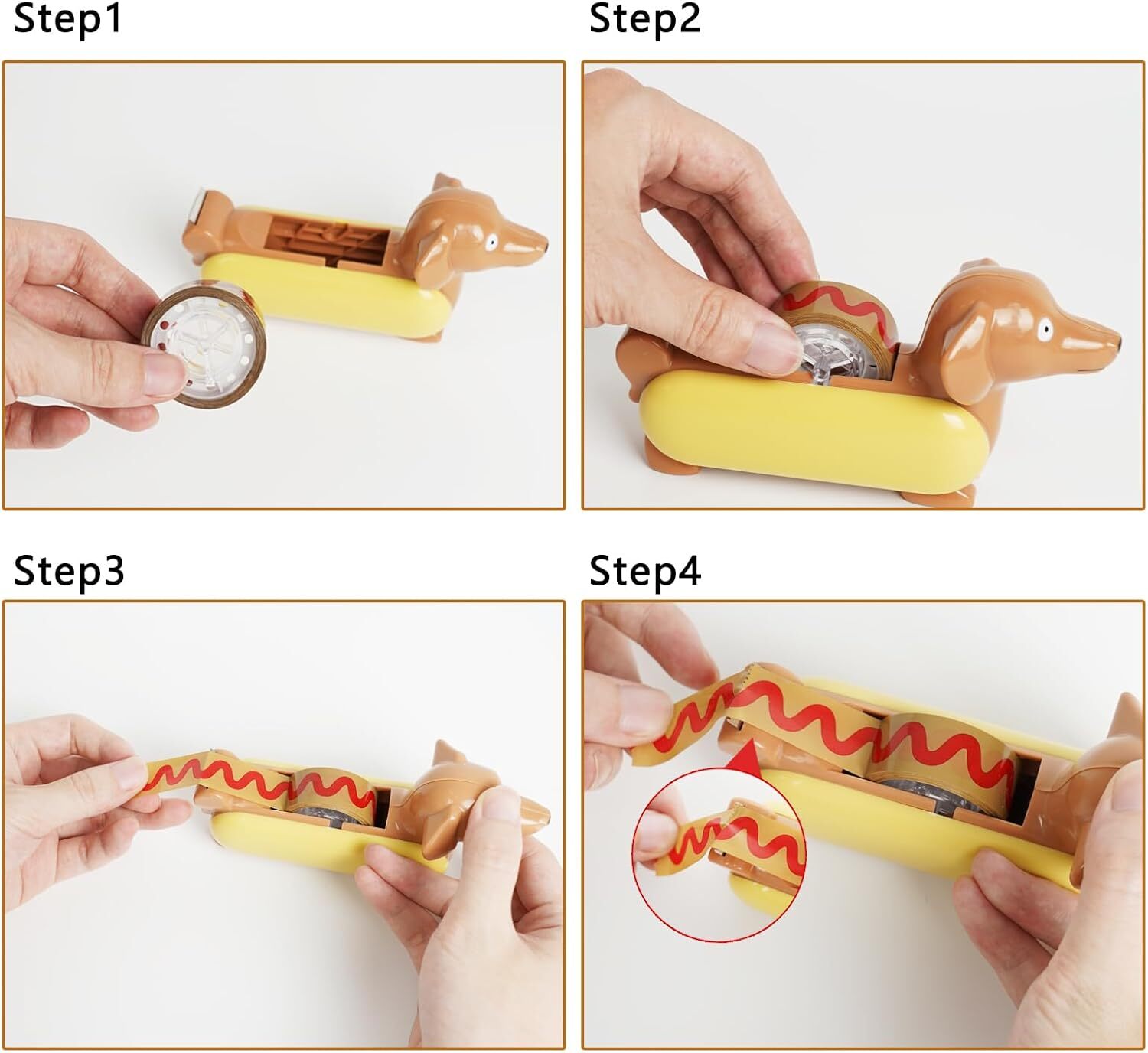 Step1

Step2

Step3

Step4