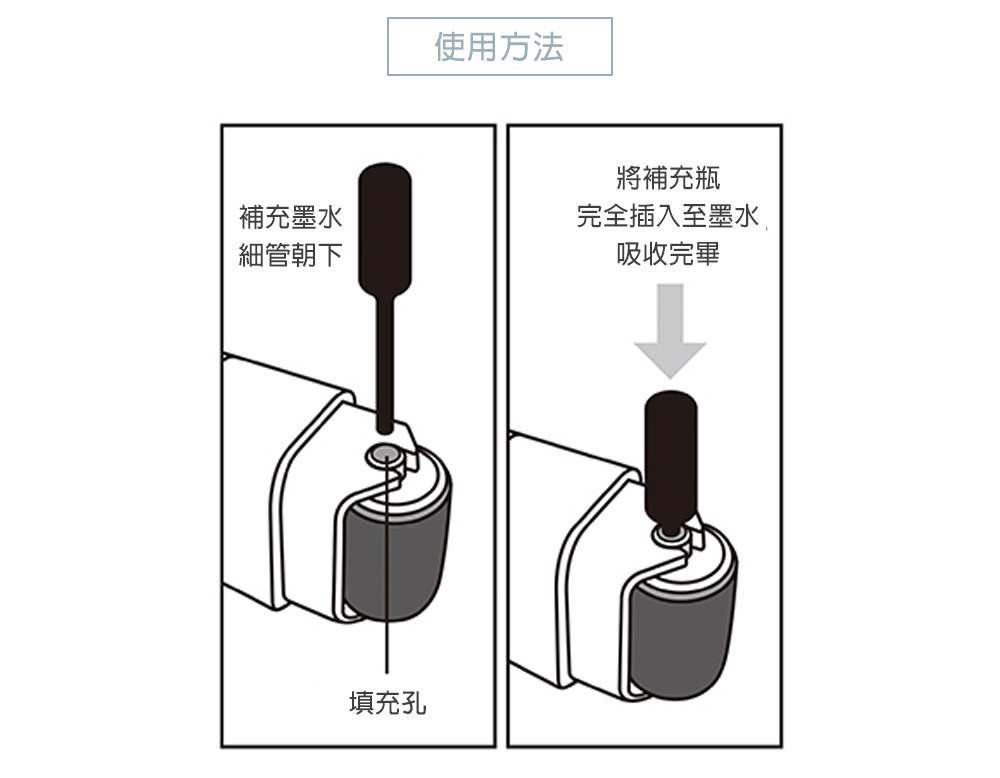 使用方法

補充墨水
細管朝下

填充孔

將補充瓶
完全插入至墨水
吸收完畢