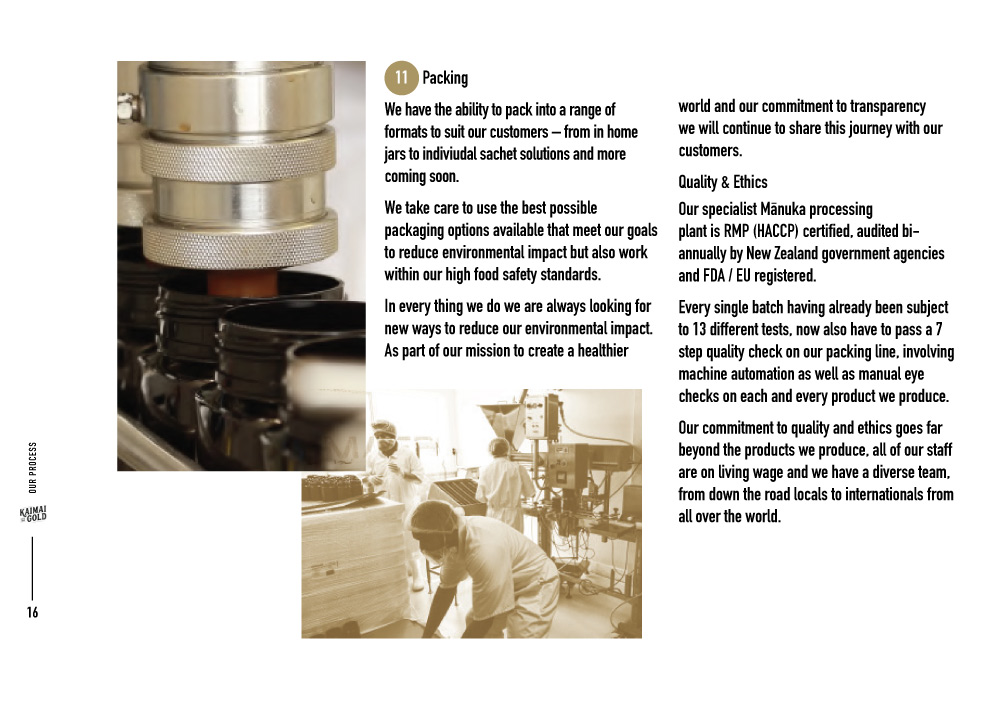 11 Packing

We have the ability to pack into a range of formats to suit our customers – from in home jars to indiviudal sachet solutions and more coming soon.

We take care to use the best possible packaging options available that meet our goals to reduce environmental impact but also work within our high food safety standards.

In every thing we do we are always looking for new ways to reduce our environmental impact. As part of our mission to create a healthier world and our commitment to transparency we will continue to share this journey with our customers.

Quality & Ethics

Our specialist Mānuka processing plant is RMP (HACCP) certified, audited bi-annually by New Zealand government agencies and FDA / EU registered.

Every single batch having already been subject to 13 different tests, now also have to pass a 7 step quality check on our packing line, involving machine automation as well as manual eye checks on each and every product we produce.

Our commitment to quality and ethics goes far beyond the products we produce, all of our staff are on living wage and we have a diverse team, from down the road locals to internationals from all over the world.

OUR PROCESS

KAIMAI GOLD

16