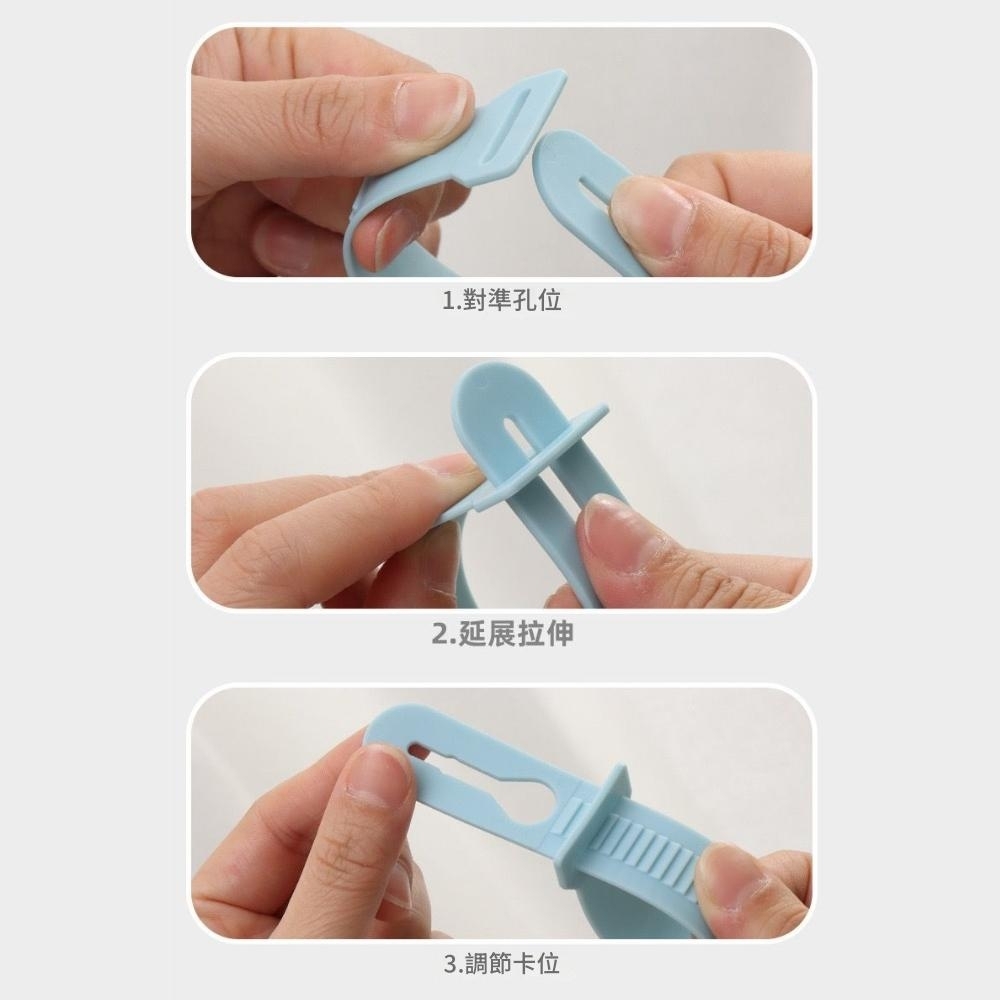 1.對準孔位

2.延展拉伸

3.調節卡位