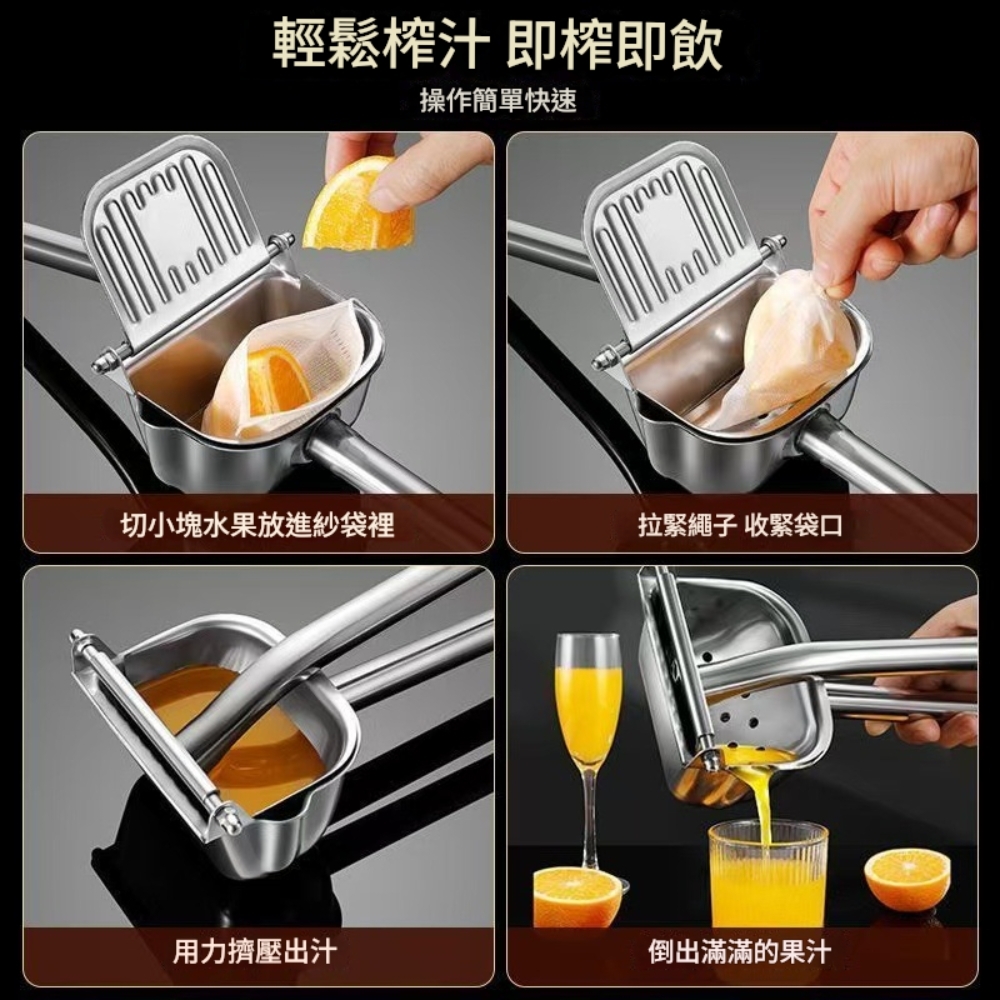 輕鬆榨汁 即榨即飲

操作簡單快速

切小塊水果放進紗袋裡

拉緊繩子 收緊袋口

用力擠壓出汁

倒出滿滿的果汁