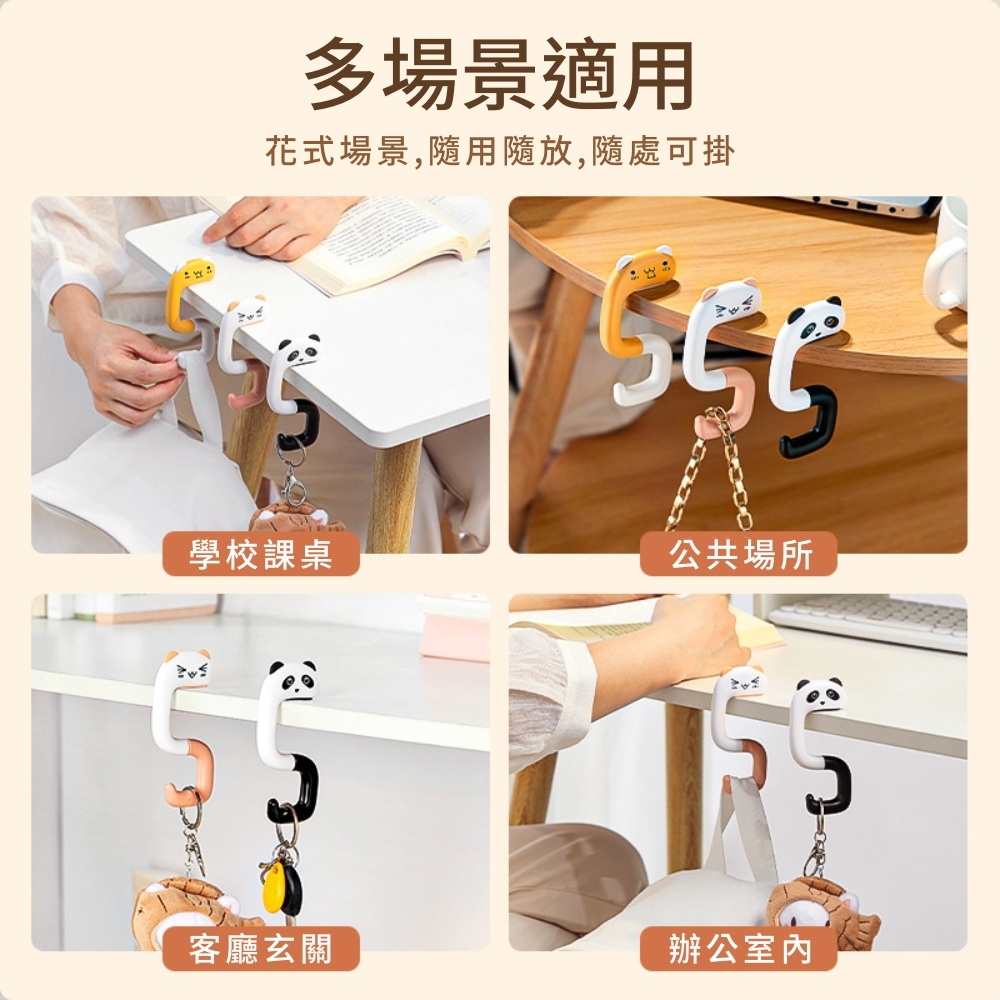 多場景適用

花式場景,隨用隨放,隨處可掛

學校課桌

公共場所

客廳玄關

辦公室內