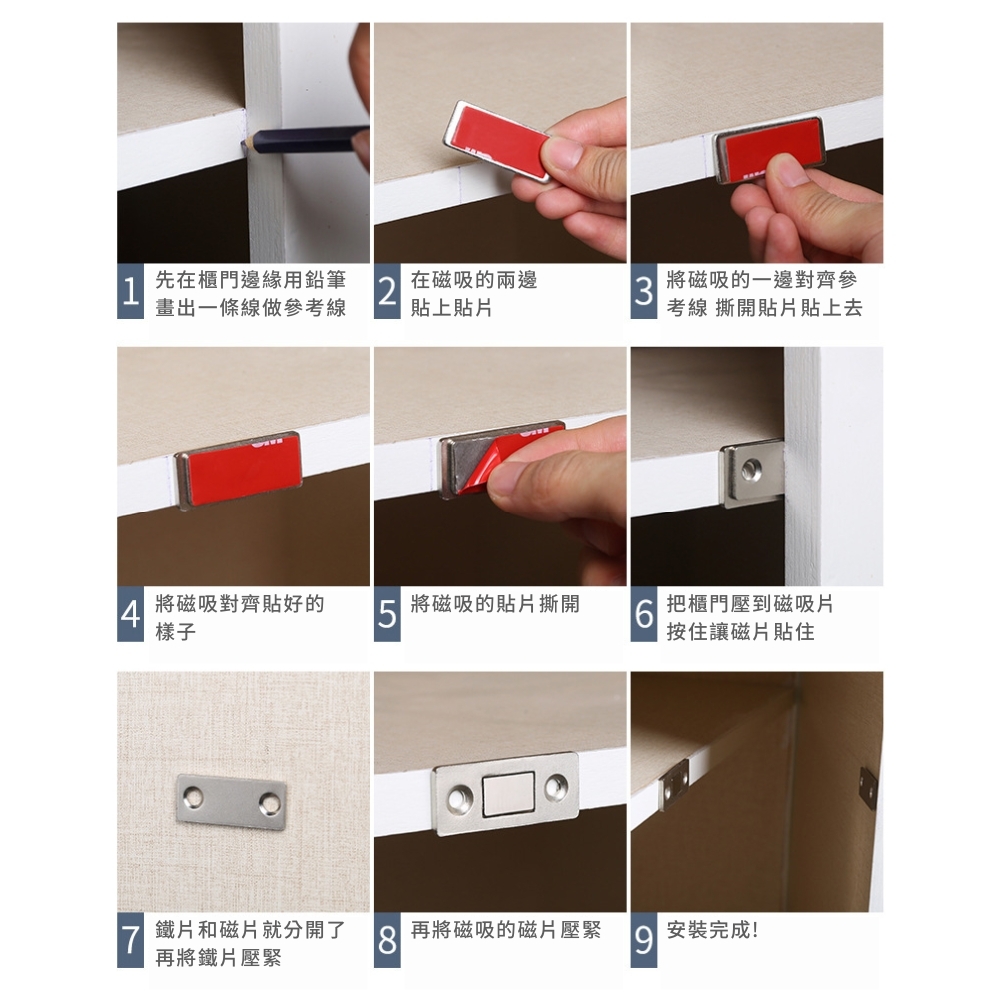 1 先在櫃門邊緣用鉛筆畫出一條線做參考線

2 在磁吸的兩邊貼上貼片

3 將磁吸的一邊對齊參考線 撕開貼片貼上去

4 將磁吸對齊貼好的樣子

5 將磁吸的貼片撕開

6 把櫃門壓到磁吸片按住讓磁片貼住

7 鐵片和磁片就分開了再將鐵片壓緊

8 再將磁吸的磁片壓緊

9 安裝完成!