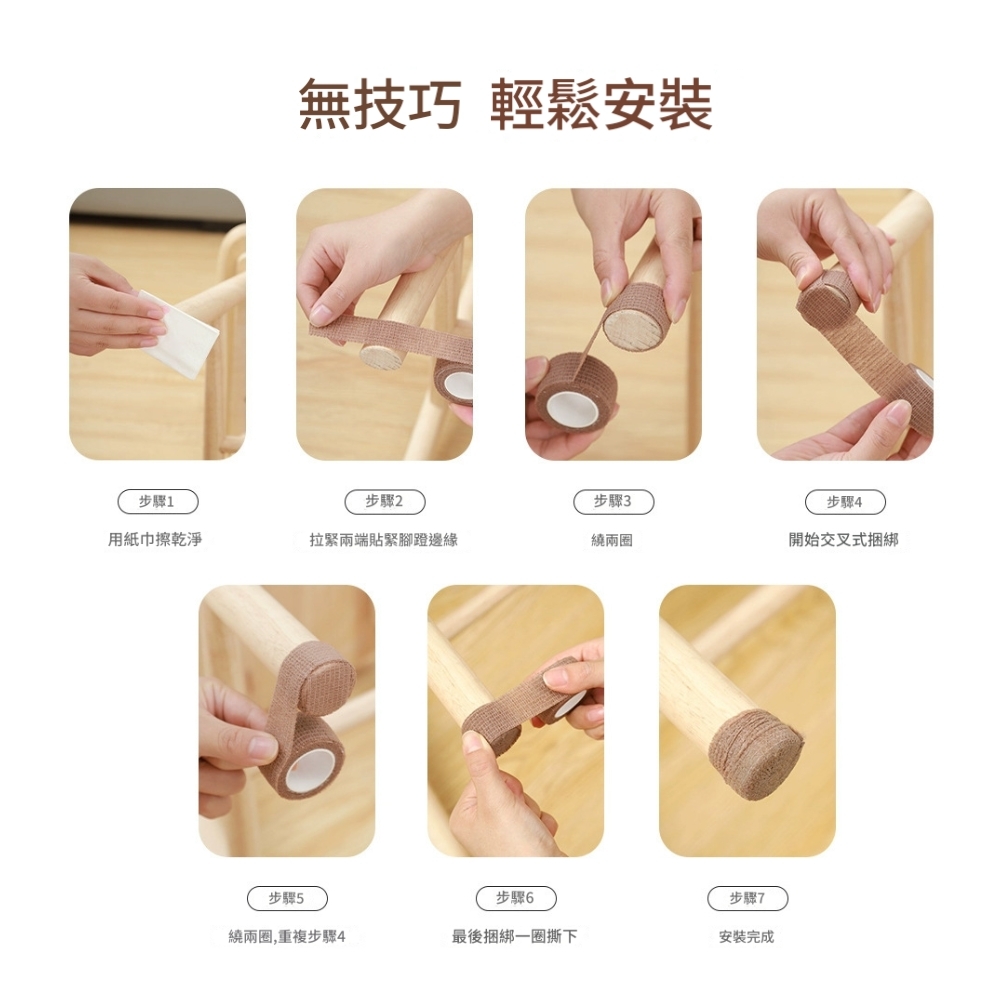 無技巧 輕鬆安裝

步驟1
用紙巾擦乾淨

步驟2
拉緊兩端貼緊腳蹬邊緣

步驟3
繞兩圈

步驟4
開始交叉式捆綁

步驟5
繞兩圈,重複步驟4

步驟6
最後捆綁一圈撕下

步驟7
安裝完成