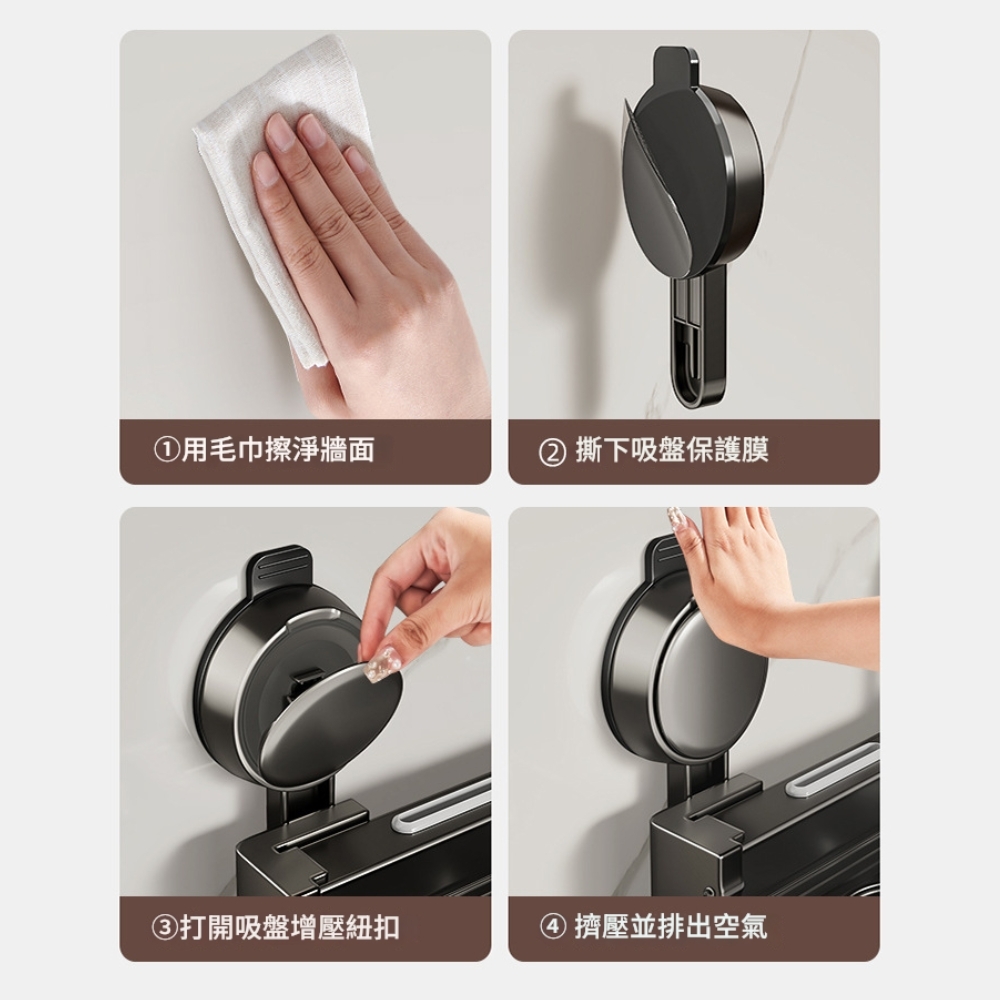 ①用毛巾擦淨牆面

② 撕下吸盤保護膜

③打開吸盤增壓紐扣

④ 擠壓並排出空氣