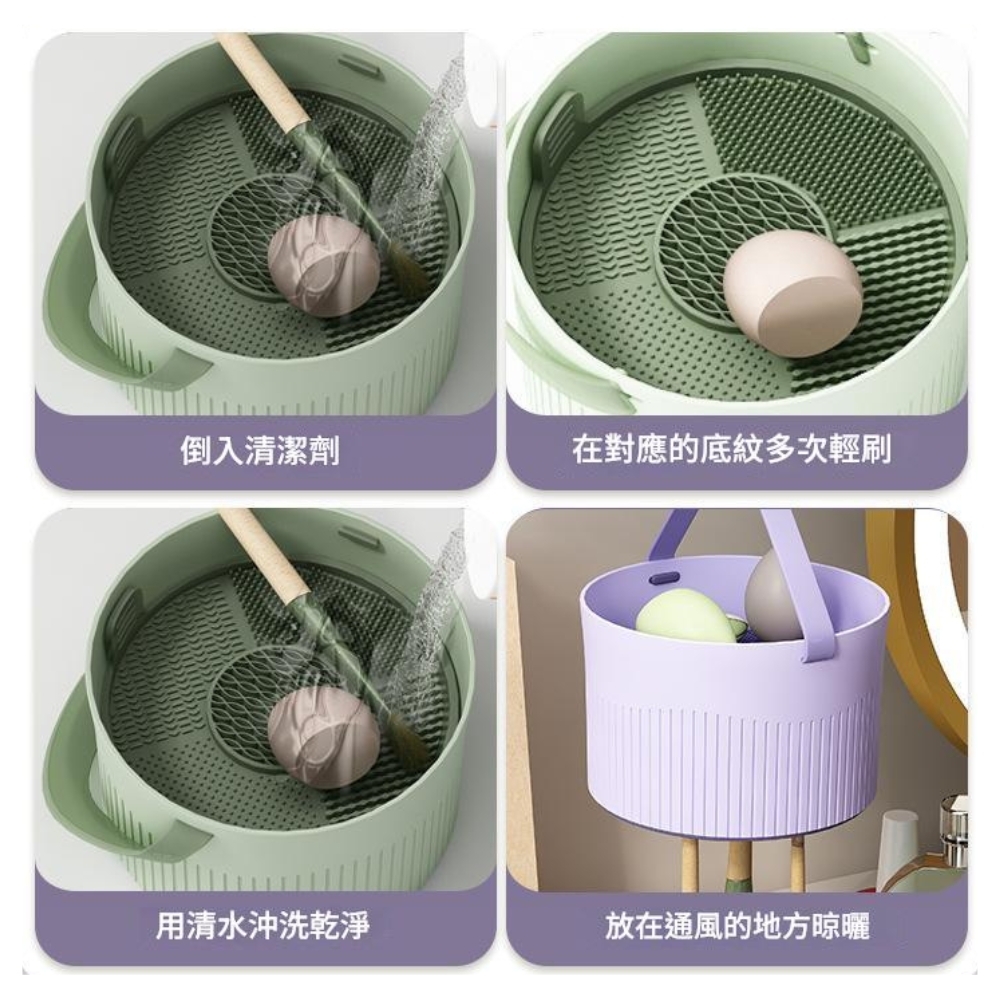 倒入清潔劑

在對應的底紋多次輕刷

用清水沖洗乾淨

放在通風的地方晾曬