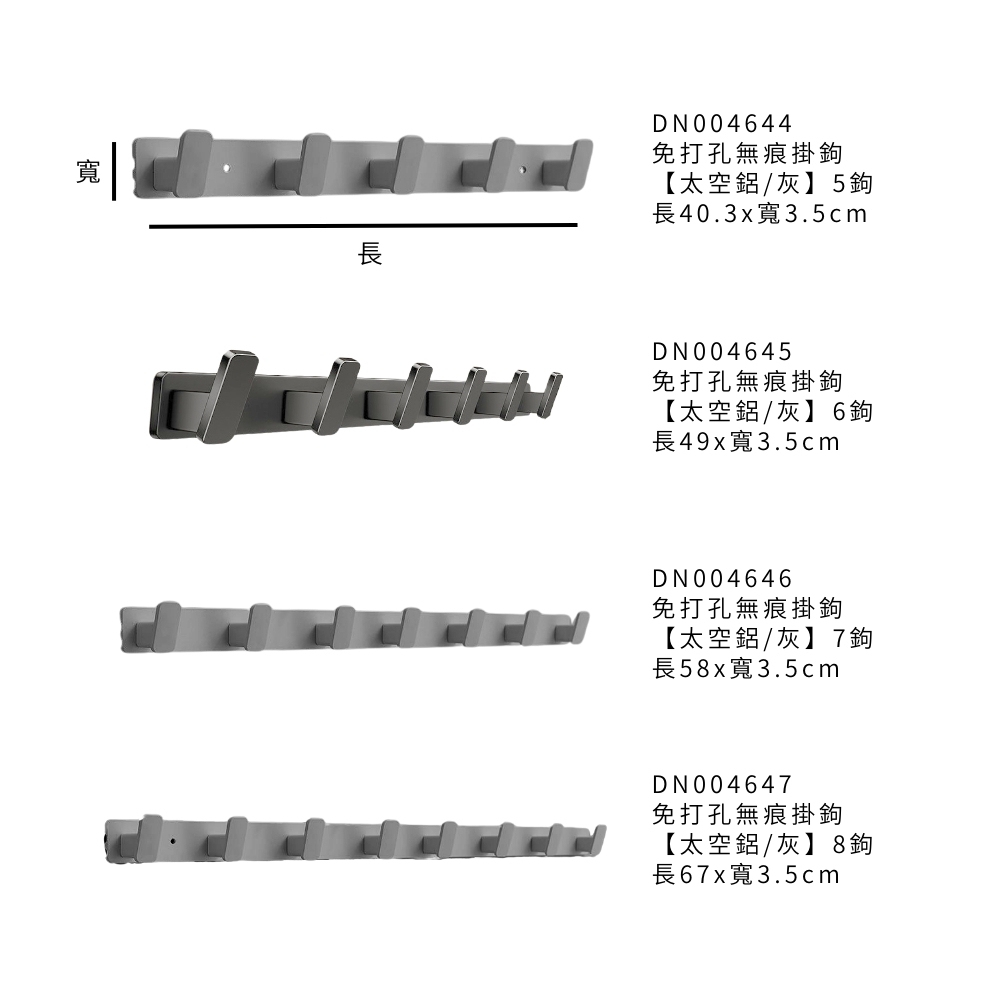 寬

長

DN004644
免打孔無痕掛鉤
【太空鋁/灰】5鉤
長40.3x寬3.5cm

DN004645
免打孔無痕掛鉤
【太空鋁/灰】6鉤
長49x寬3.5cm

DN004646
免打孔無痕掛鉤
【太空鋁/灰】7鉤
長58x寬3.5cm

DN004647
免打孔無痕掛鉤
【太空鋁/灰】8鉤
長67x寬3.5cm