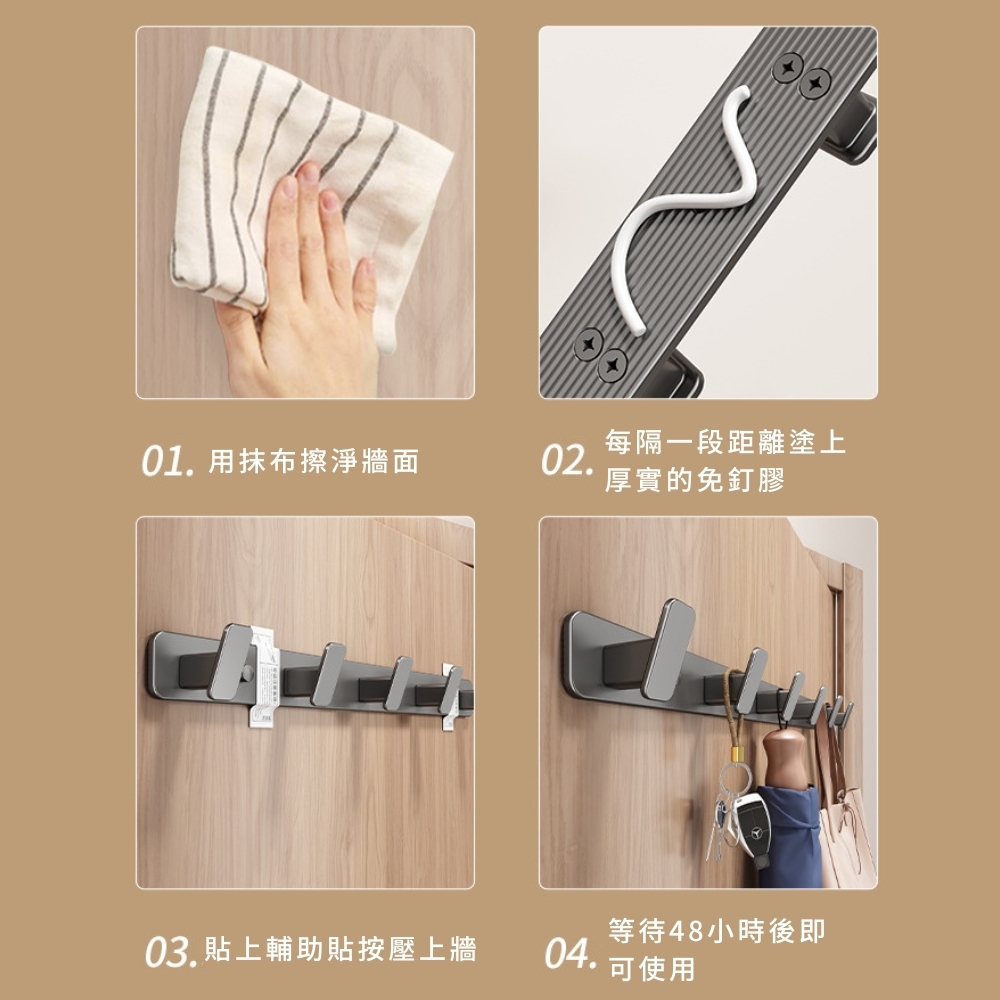 01. 用抹布擦淨牆面

02. 每隔一段距離塗上厚實的免釘膠

03. 貼上輔助貼按壓上牆

04. 等待48小時後即可使用