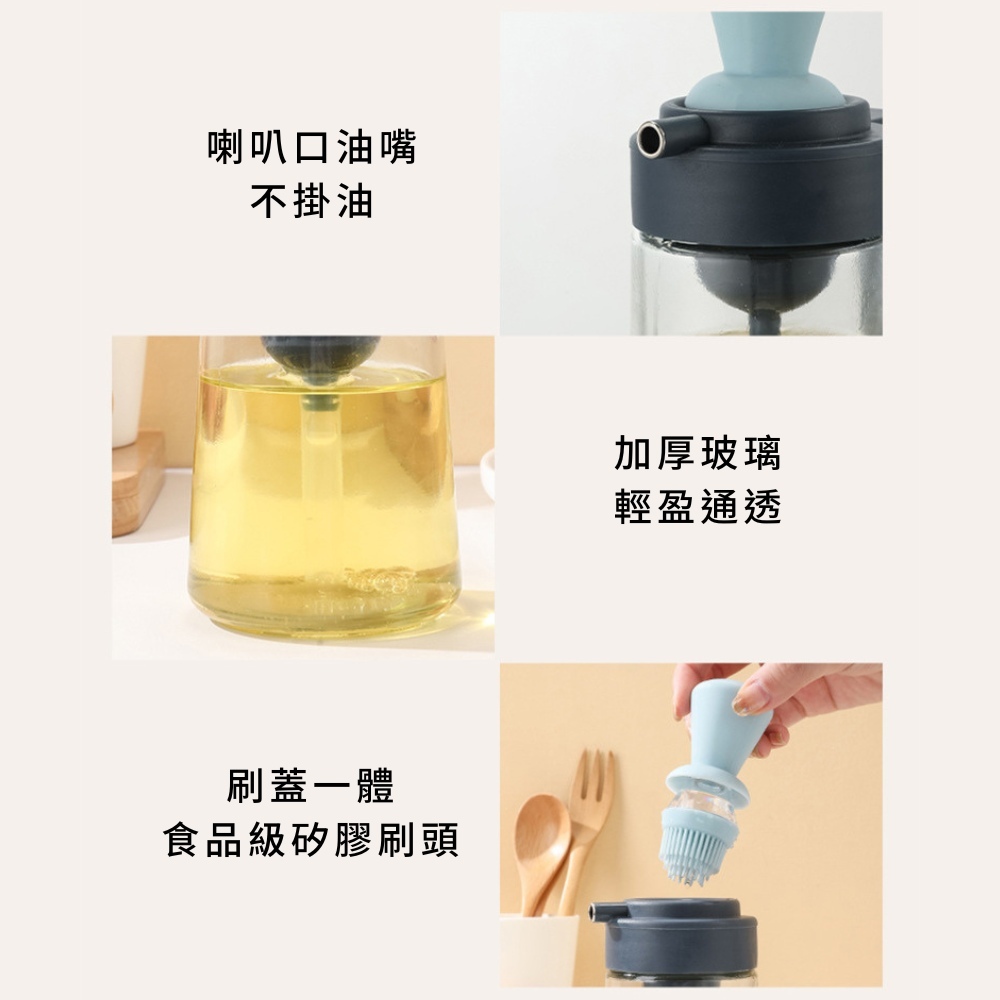 喇叭口油嘴
不掛油

加厚玻璃
輕盈通透

刷蓋一體
食品級矽膠刷頭