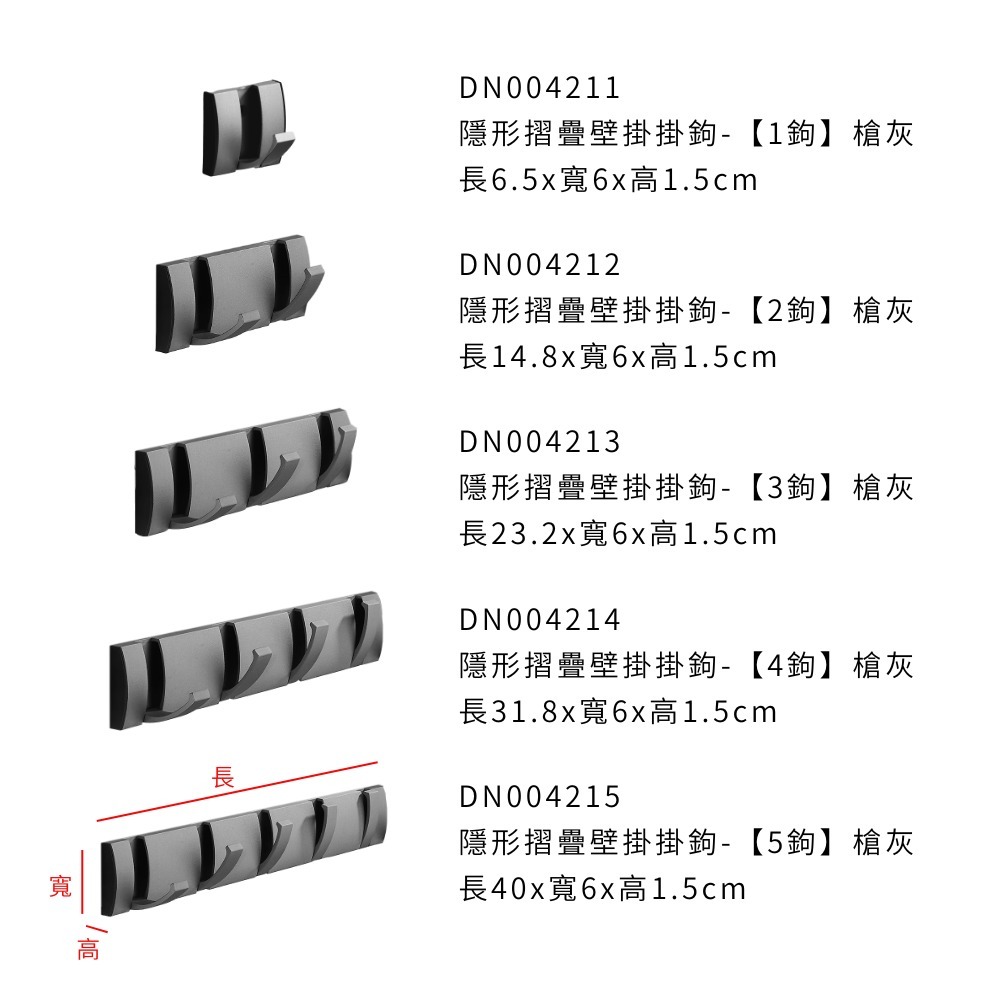 DN004211
隱形摺疊壁掛掛鉤-【1鉤】槍灰
長6.5x寬6x高1.5cm

DN004212
隱形摺疊壁掛掛鉤-【2鉤】槍灰
長14.8x寬6x高1.5cm

DN004213
隱形摺疊壁掛掛鉤-【3鉤】槍灰
長23.2x寬6x高1.5cm

DN004214
隱形摺疊壁掛掛鉤-【4鉤】槍灰
長31.8x寬6x高1.5cm

長
寬
高

DN004215
隱形摺疊壁掛掛鉤-【5鉤】槍灰
長40x寬6x高1.5cm