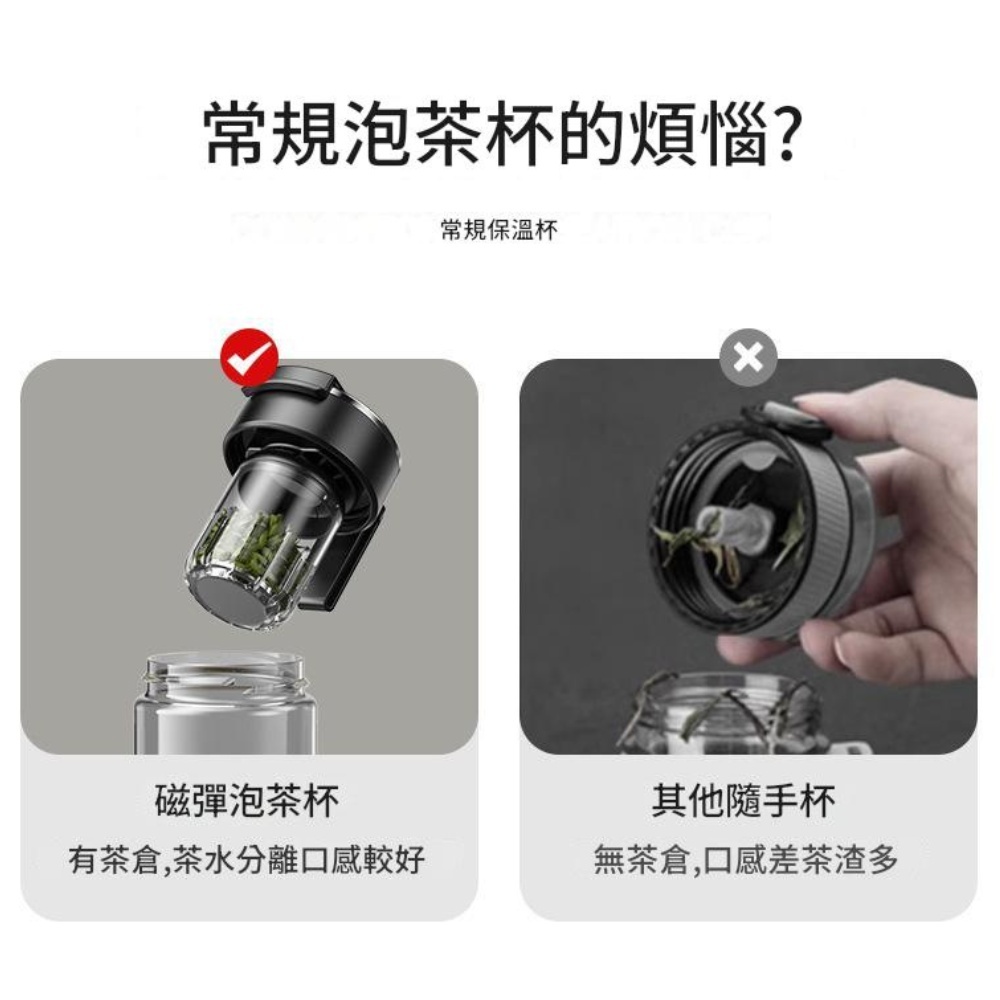 常規泡茶杯的煩惱?

常規保溫杯

磁彈泡茶杯

有茶倉,茶水分離口感較好

其他隨手杯

無茶倉,口感差茶渣多