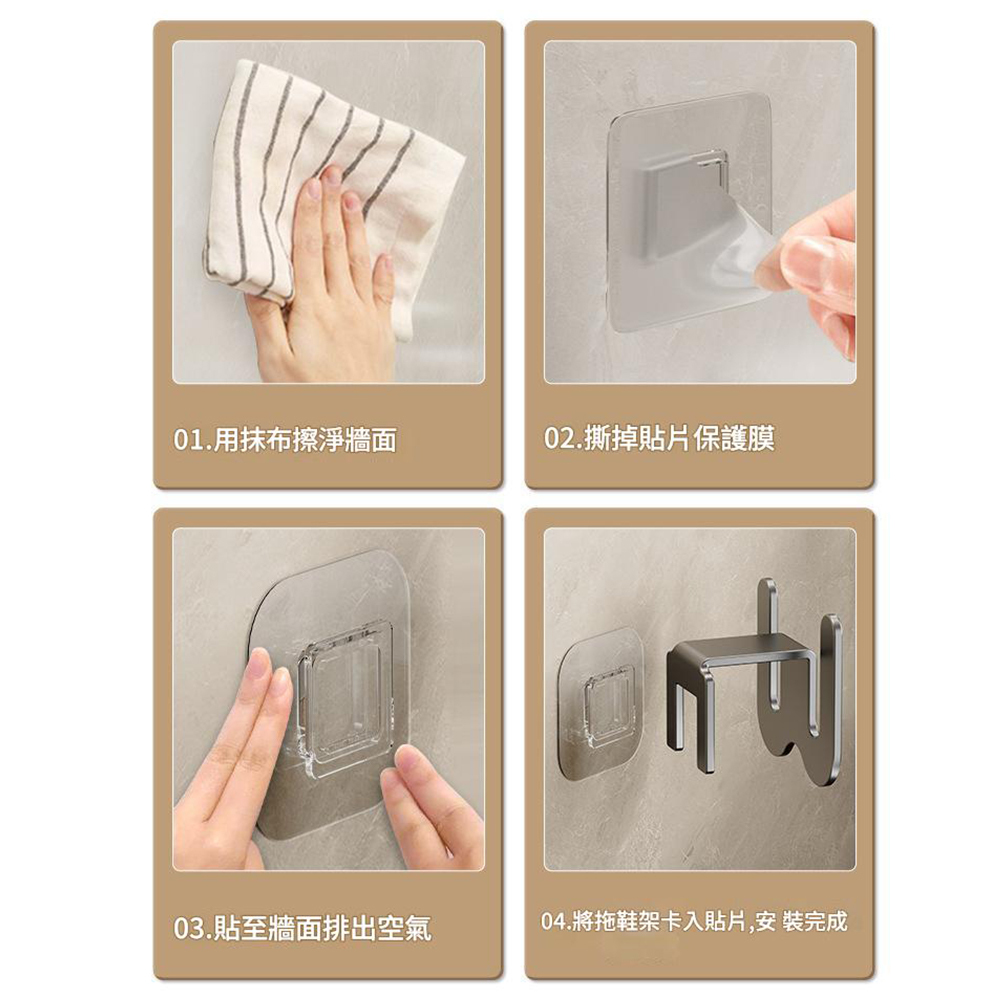 01.用抹布擦淨牆面

02.撕掉貼片保護膜

03.貼至牆面排出空氣

04.將拖鞋架卡入貼片,安 裝完成