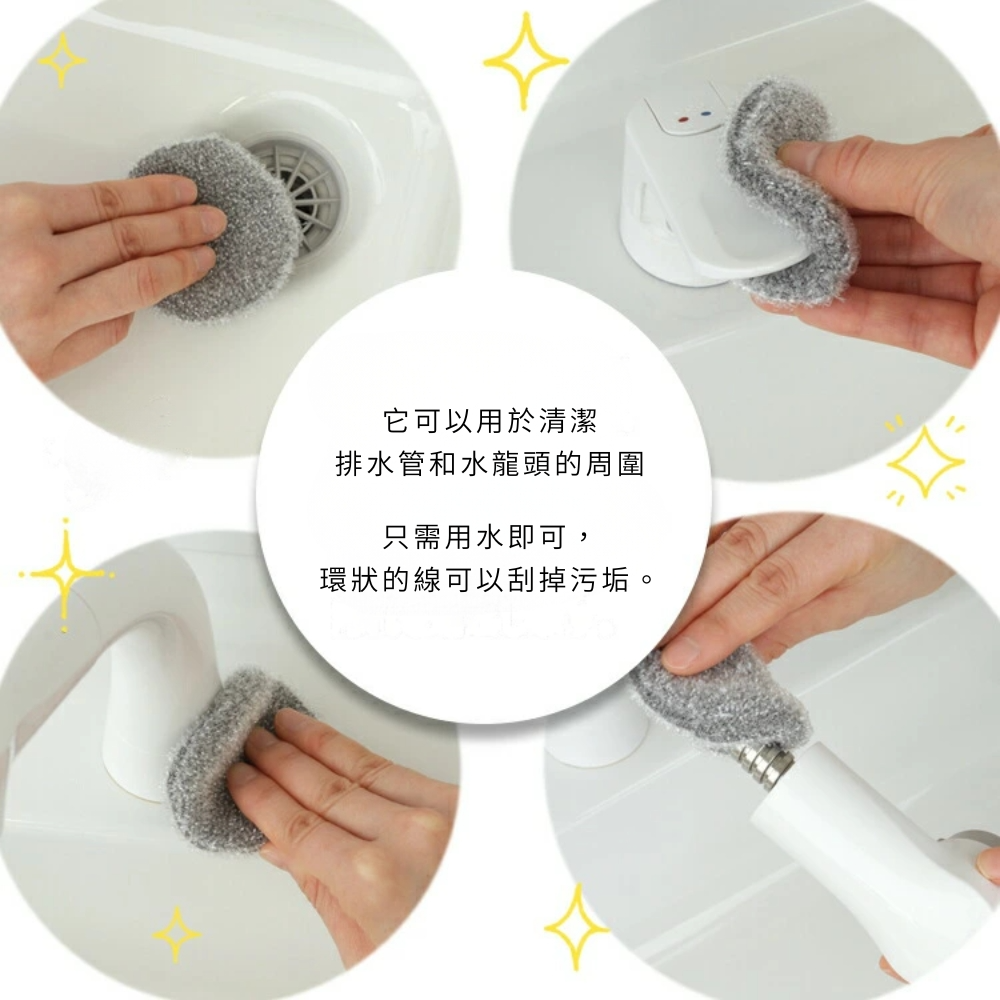 它可以用於清潔
排水管和水龍頭的周圍

只需用水即可，
環狀的線可以刮掉污垢。