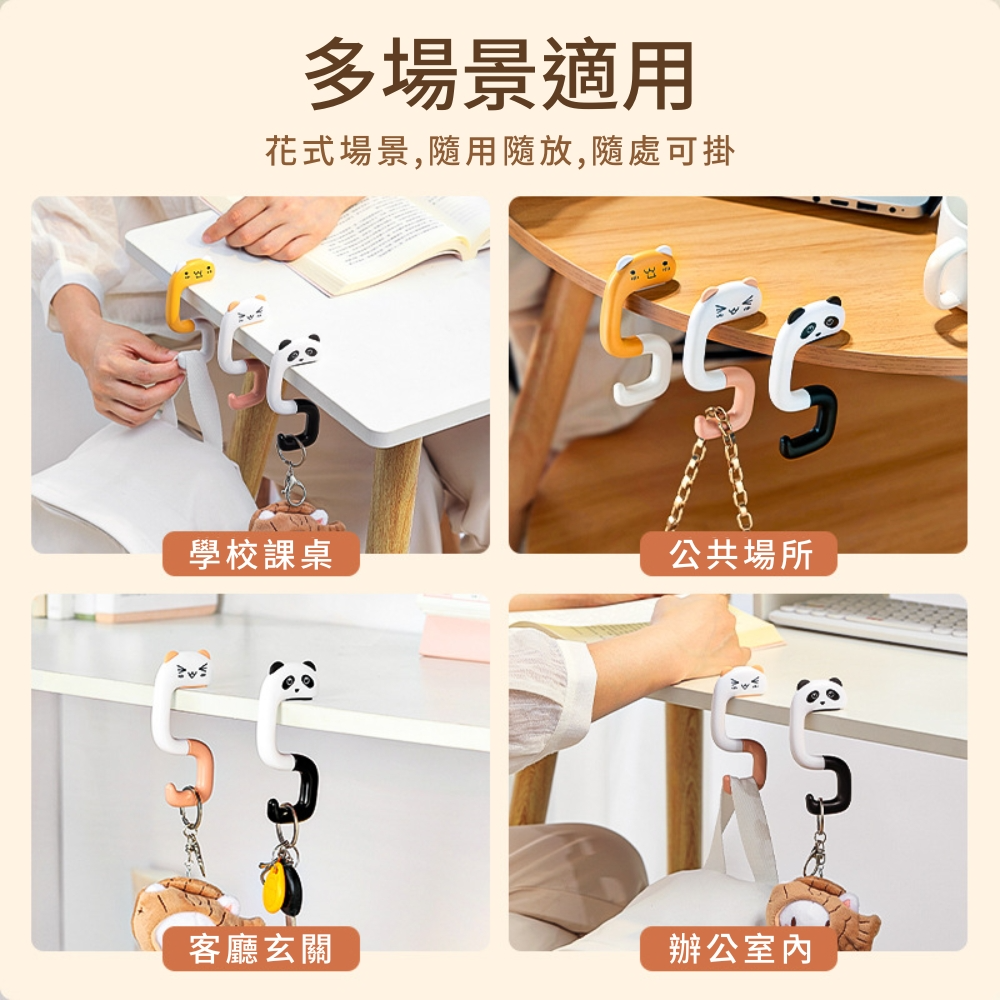 多場景適用

花式場景,隨用隨放,隨處可掛

學校課桌

公共場所

客廳玄關

辦公室內