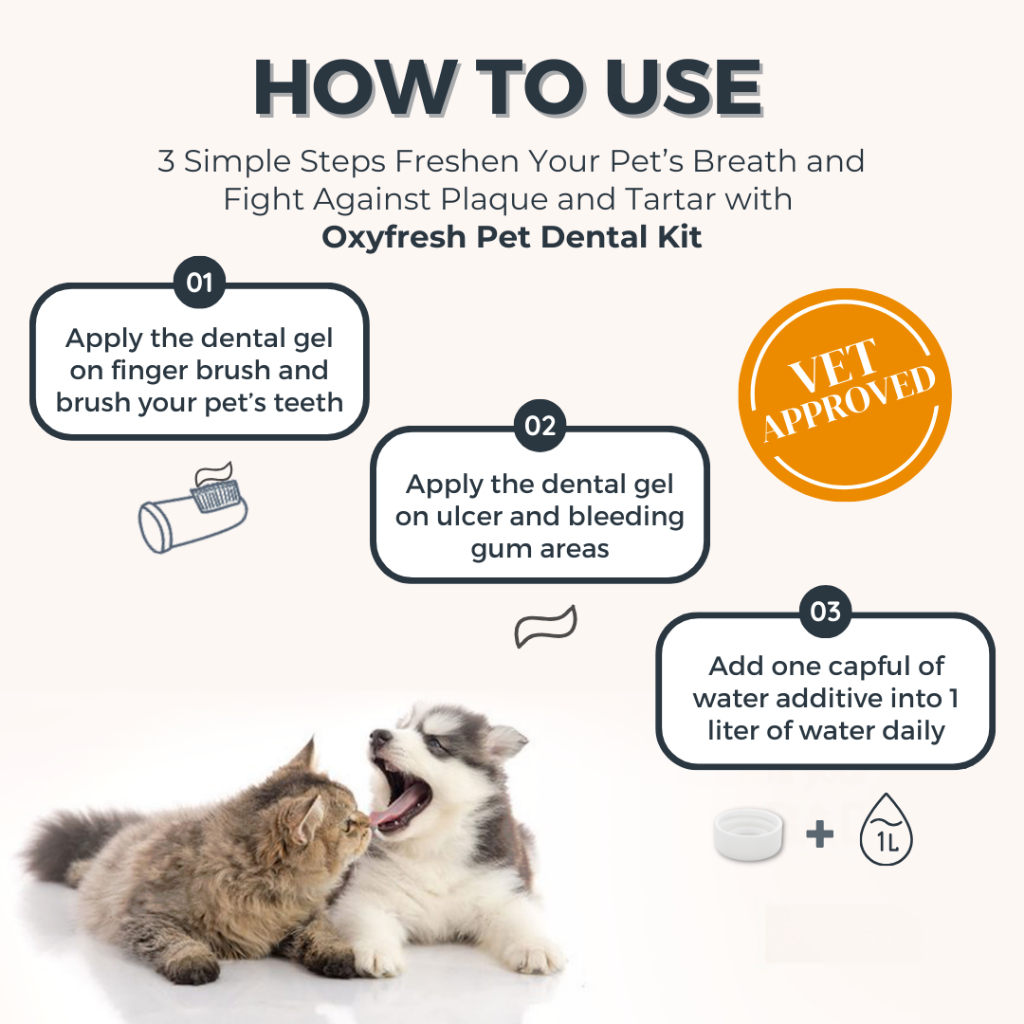 HOW TO USE

3 Simple Steps Freshen Your Pet's Breath and Fight Against Plaque and Tartar with **Oxyfresh Pet Dental Kit**

01

Apply the dental gel on finger brush and brush your pet's teeth

VET APPROVED

02

Apply the dental gel on ulcer and bleeding gum areas

03

Add one capful of water additive into 1 liter of water daily

+

1L