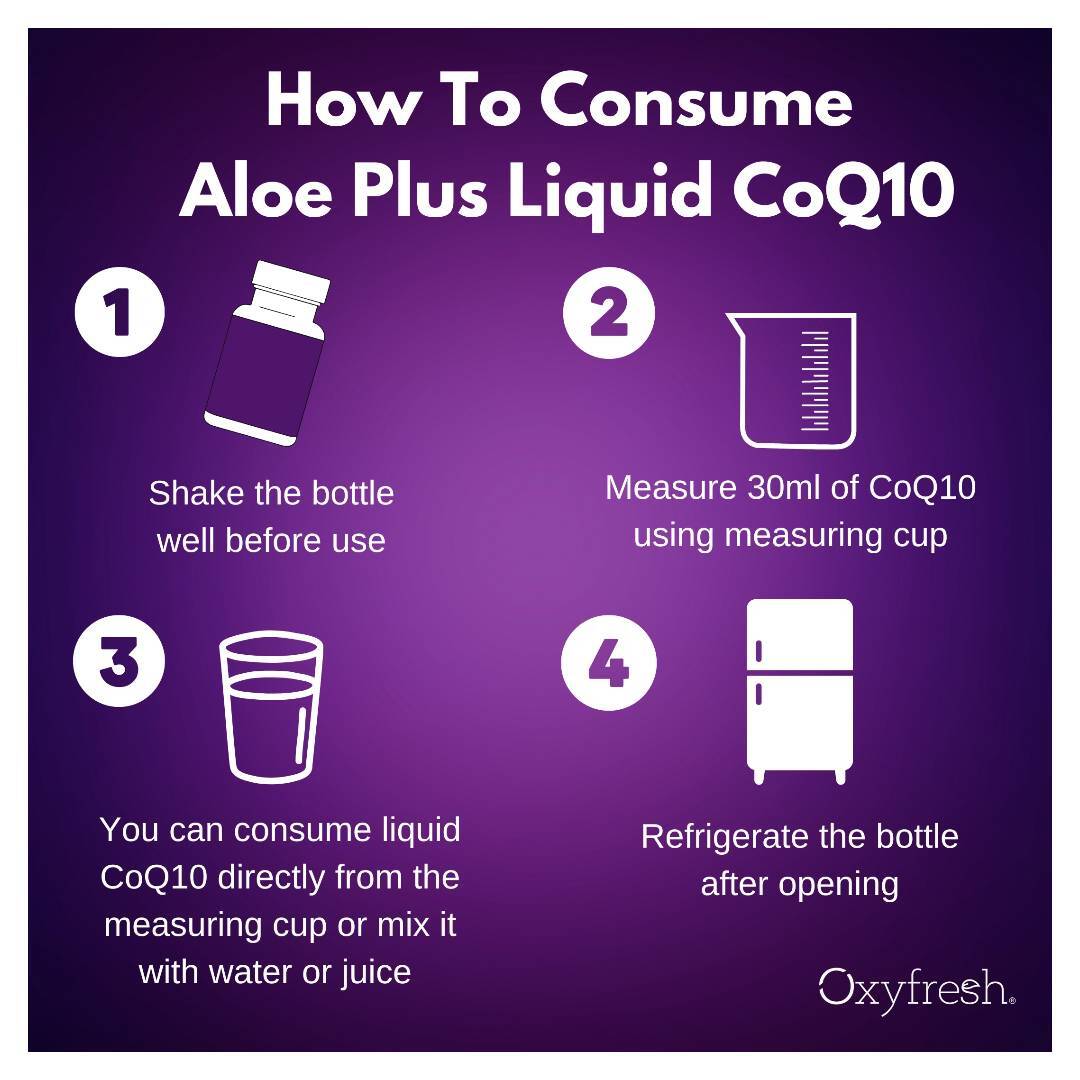 How To Consume Aloe Plus Liquid CoQ10

1

Shake the bottle well before use

2

Measure 30ml of CoQ10 using measuring cup

3

You can consume liquid CoQ10 directly from the measuring cup or mix it with water or juice

4

Refrigerate the bottle after opening

Oxyfresh®