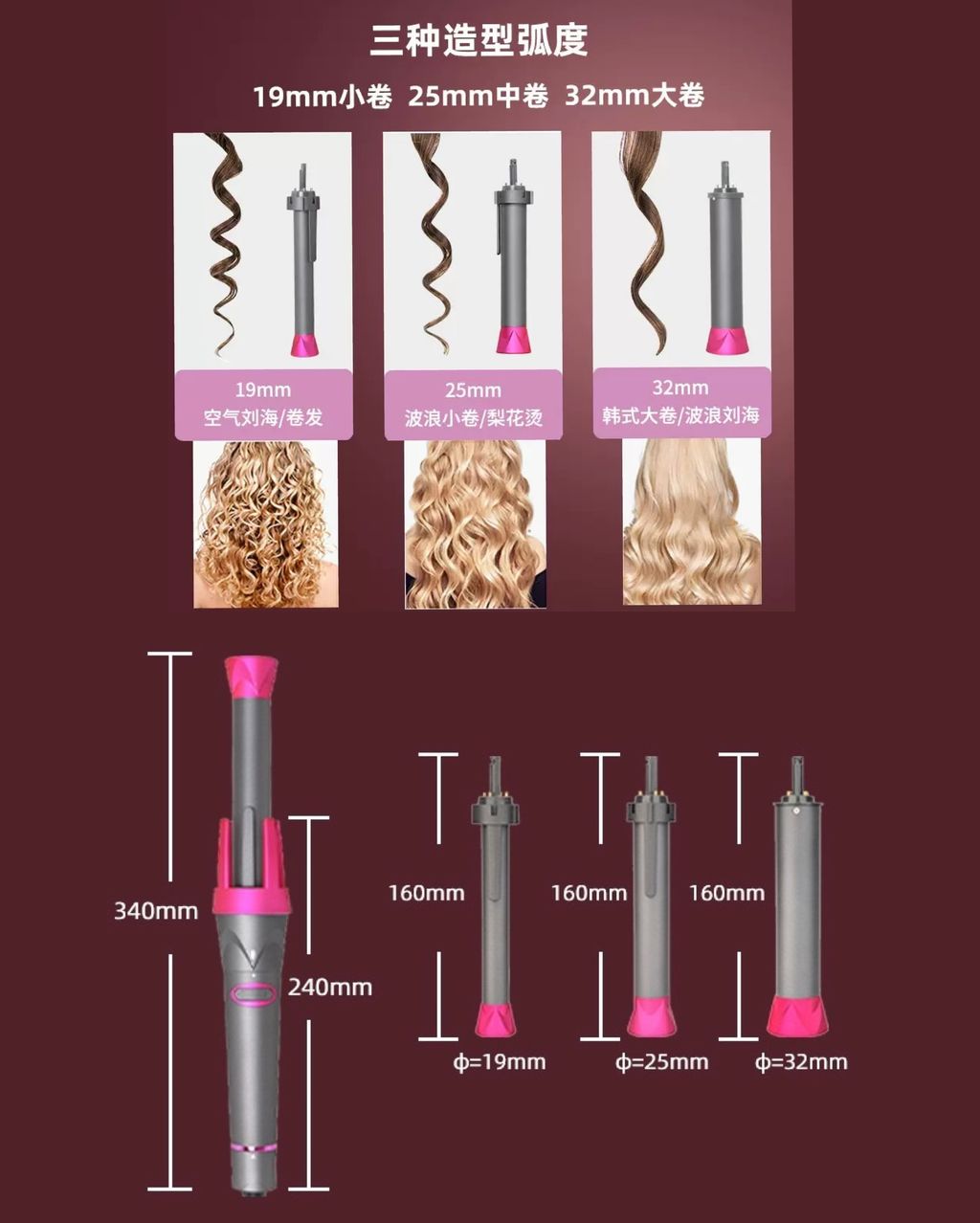 三种造型弧度

19mm小卷 25mm中卷 32mm大卷

19mm
空气刘海/卷发

25mm
波浪小卷/梨花烫

32mm
韩式大卷/波浪刘海

340mm

240mm

160mm

160mm

160mm

ф=19mm

ф=25mm

ф=32mm