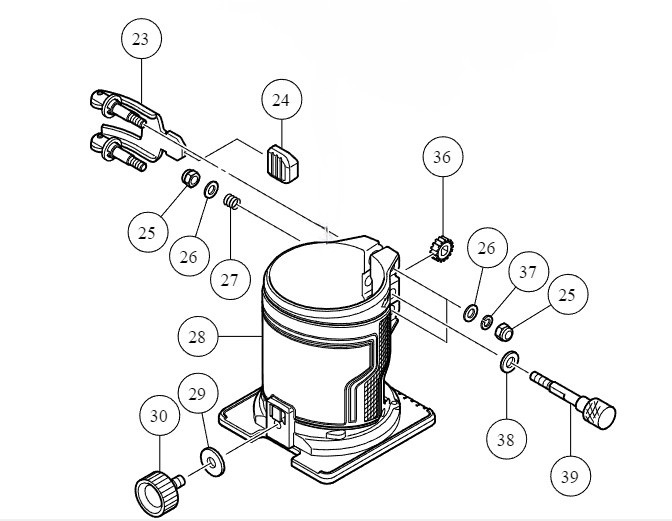 23
24
36
25
26
27
26
37
25
28
29
30
38
39