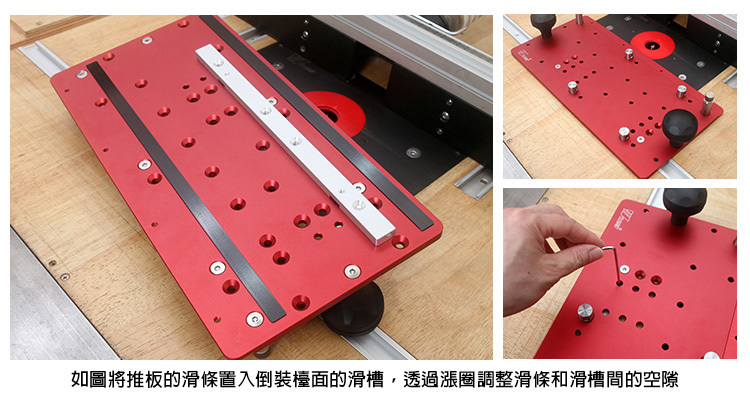 如圖將推板的滑條置入倒裝檯面的滑槽，透過漲圈調整滑條和滑槽間的空隙