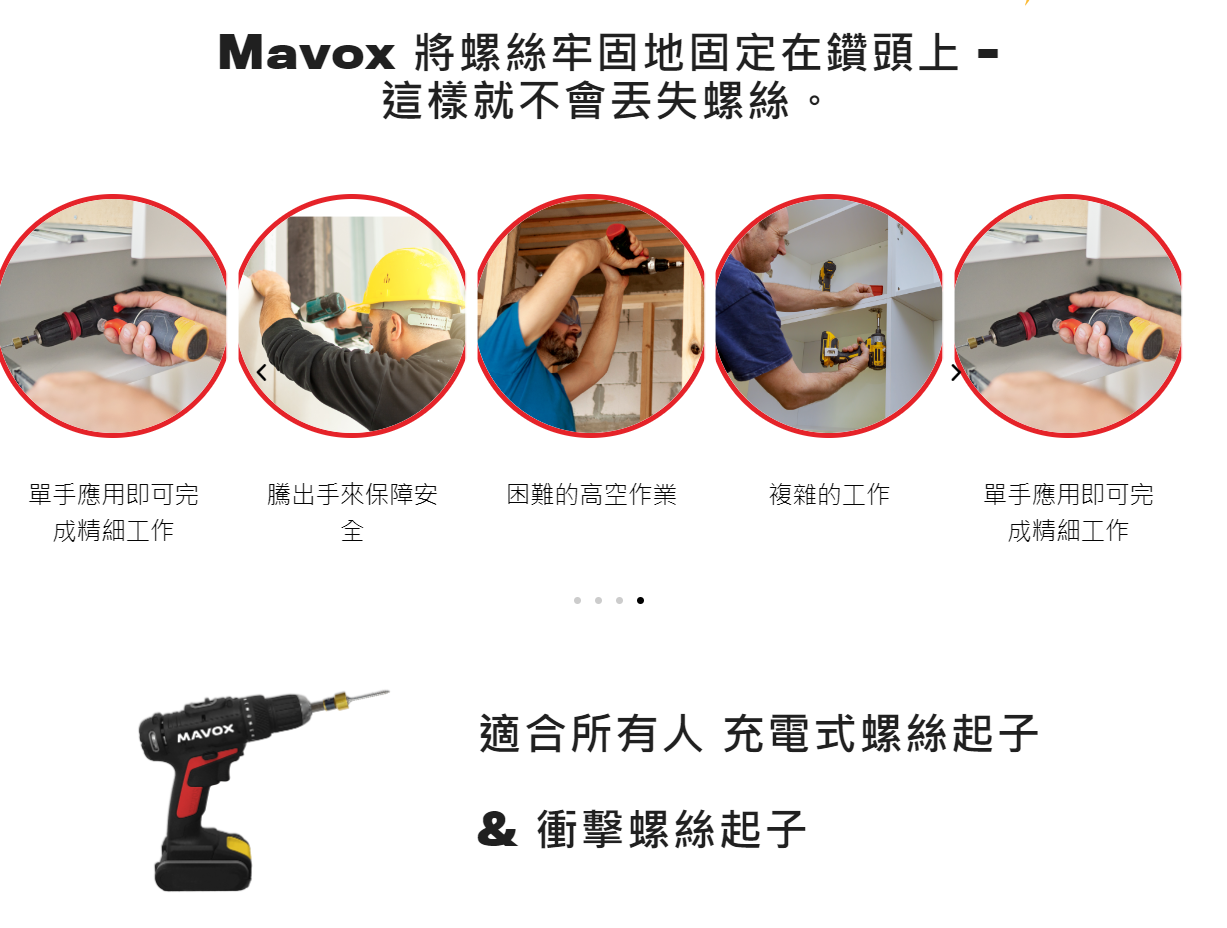 Mavox 將螺絲牢固地固定在鑽頭上 - 這樣就不會丟失螺絲。

單手應用即可完成精細工作

騰出手來保障安全

困難的高空作業

複雜的工作

單手應用即可完成精細工作

MAVOX

適合所有人 充電式螺絲起子

& 衝擊螺絲起子