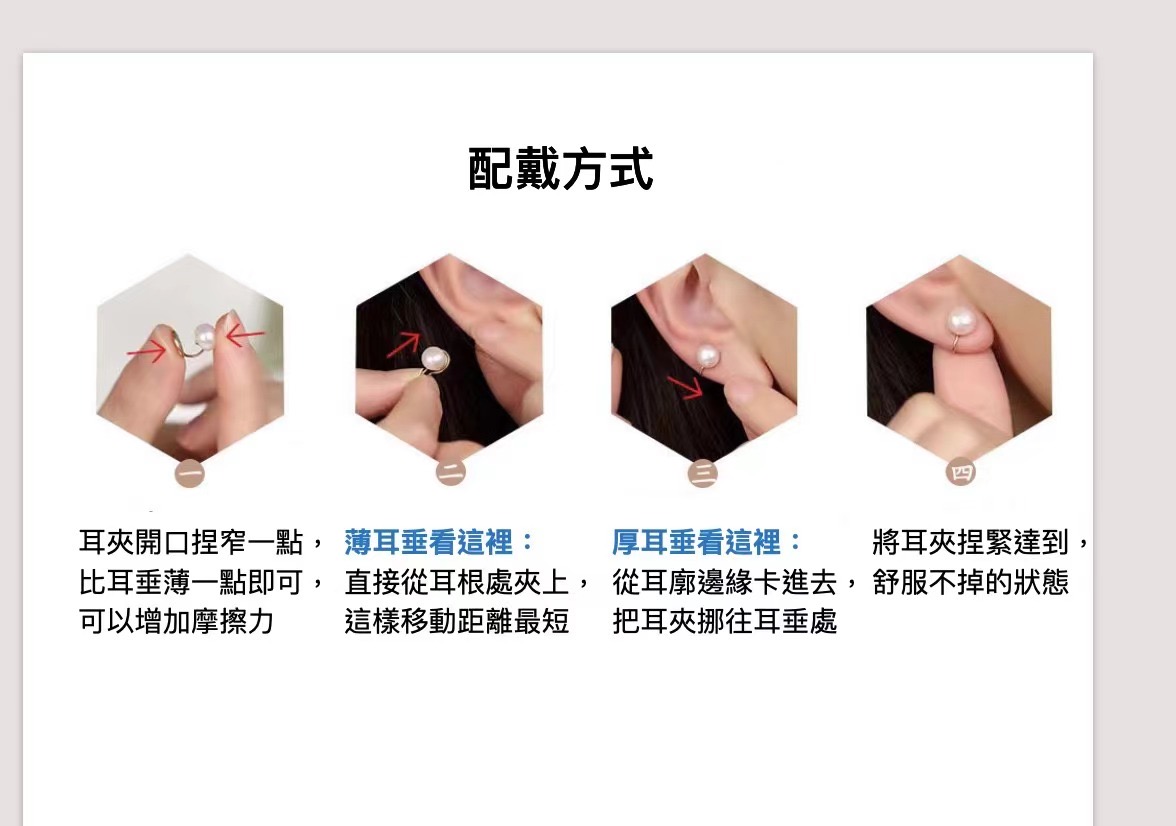 配戴方式

一

耳夾開口捏窄一點，比耳垂薄一點即可，可以增加摩擦力

二

薄耳垂看這裡：
直接從耳根處夾上，這樣移動距離最短

三

厚耳垂看這裡：
從耳廓邊緣卡進去，把耳夾挪往耳垂處

四

將耳夾捏緊達到，舒服不掉的狀態