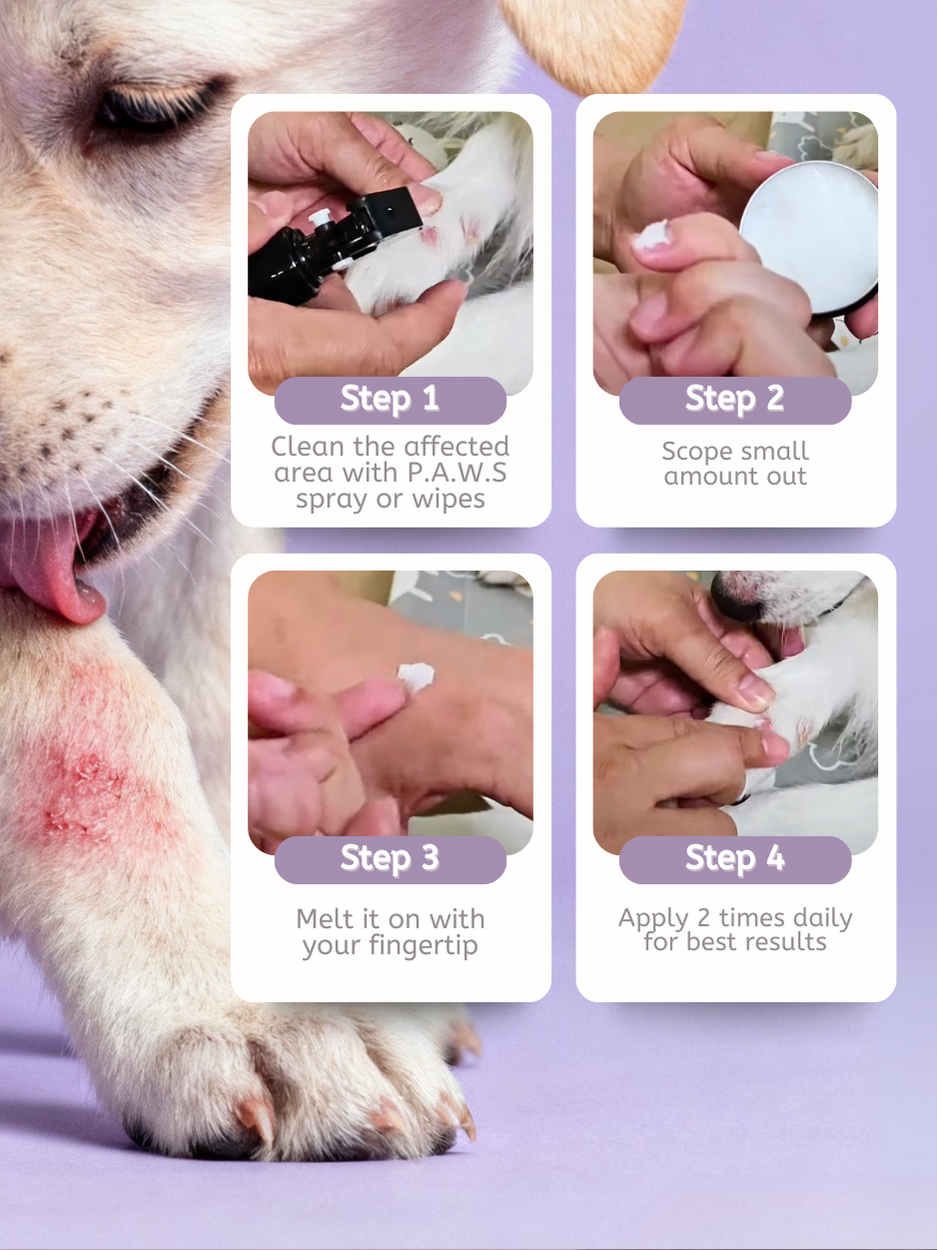 Step 1
Clean the affected area with P.A.W.S spray or wipes

Step 2
Scope small amount out

Step 3
Melt it on with your fingertip

Step 4
Apply 2 times daily for best results