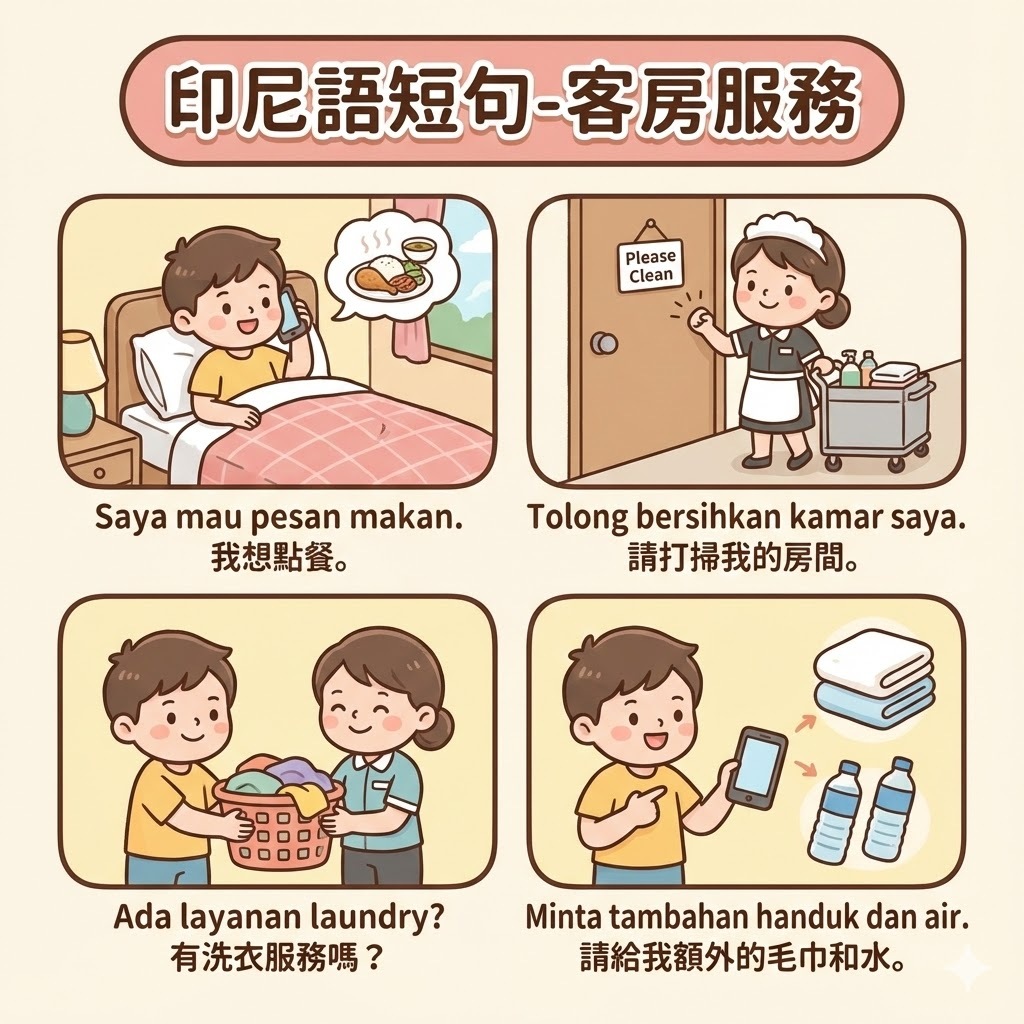 印尼語短句-客房服務

Please Clean

Saya mau pesan makan.
我想點餐。

Tolong bersihkan kamar saya.
請打掃我的房間。

Ada layanan laundry?
有洗衣服務嗎？

Minta tambahan handuk dan air.
請給我額外的毛巾和水。