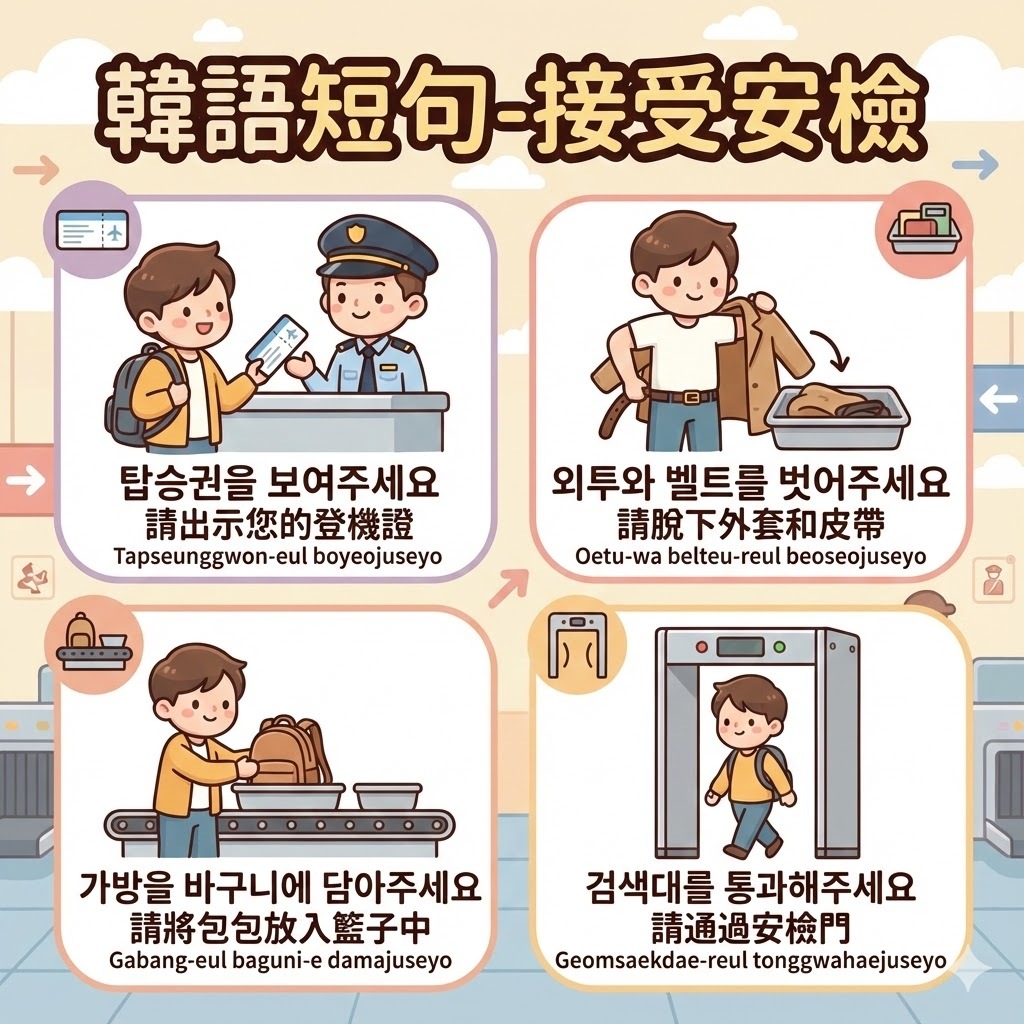 韓語短句-接受安檢

탑승권을 보여주세요
請出示您的登機證
Tapseunggwon-eul boyeojuseyo

외투와 벨트를 벗어주세요
請脫下外套和皮帶
Oetu-wa belteu-reul beoseojuseyo

가방을 바구니에 담아주세요
請將包包放入籃子中
Gabang-eul baguni-e damajuseyo

검색대를 통과해주세요
請通過安檢門
Geomsaekdae-reul tonggwahaejuseyo