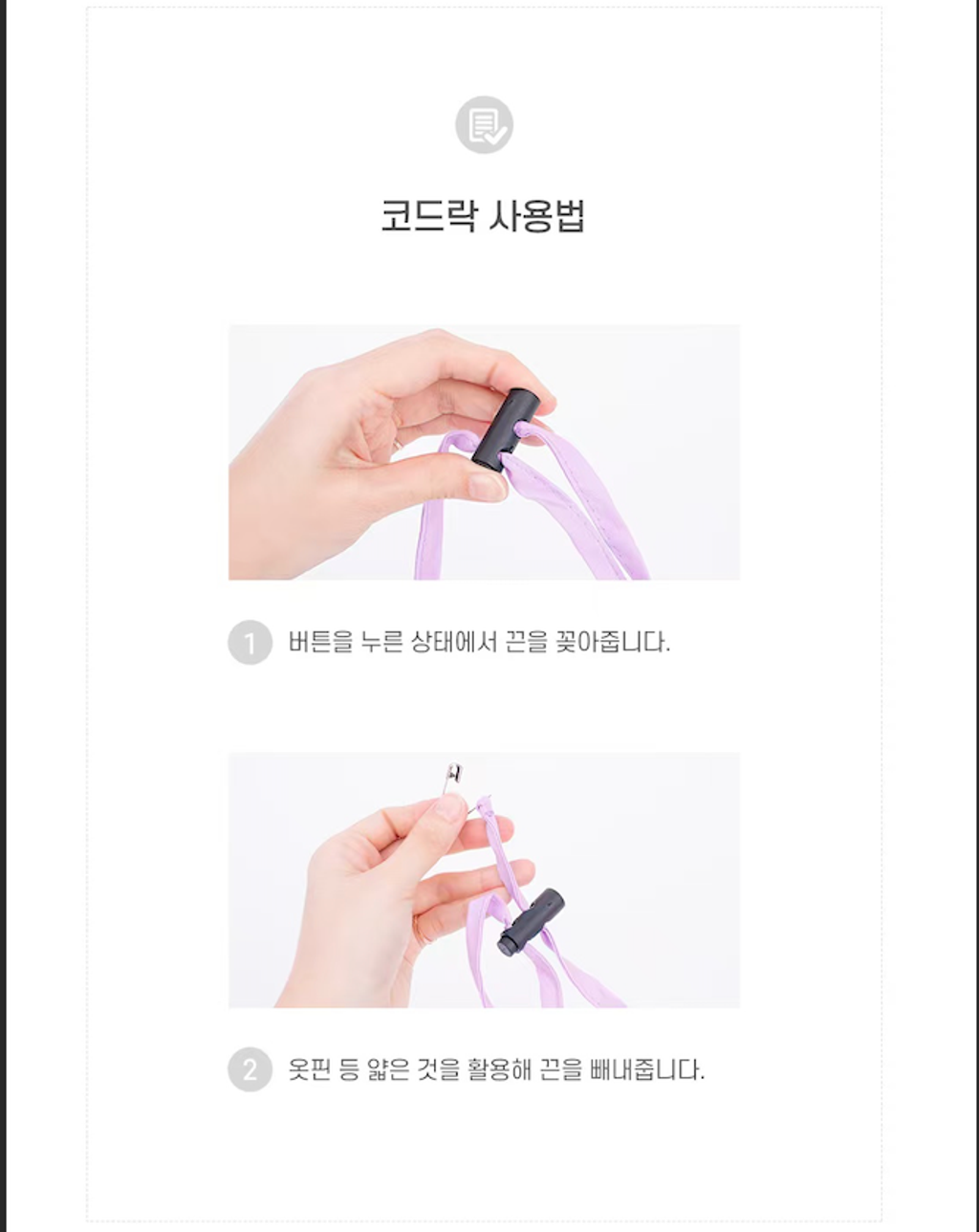 코드락 사용법

1 버튼을 누른 상태에서 끈을 꽂아줍니다.

2 옷핀 등 얇은 것을 활용해 끈을 빼내줍니다.