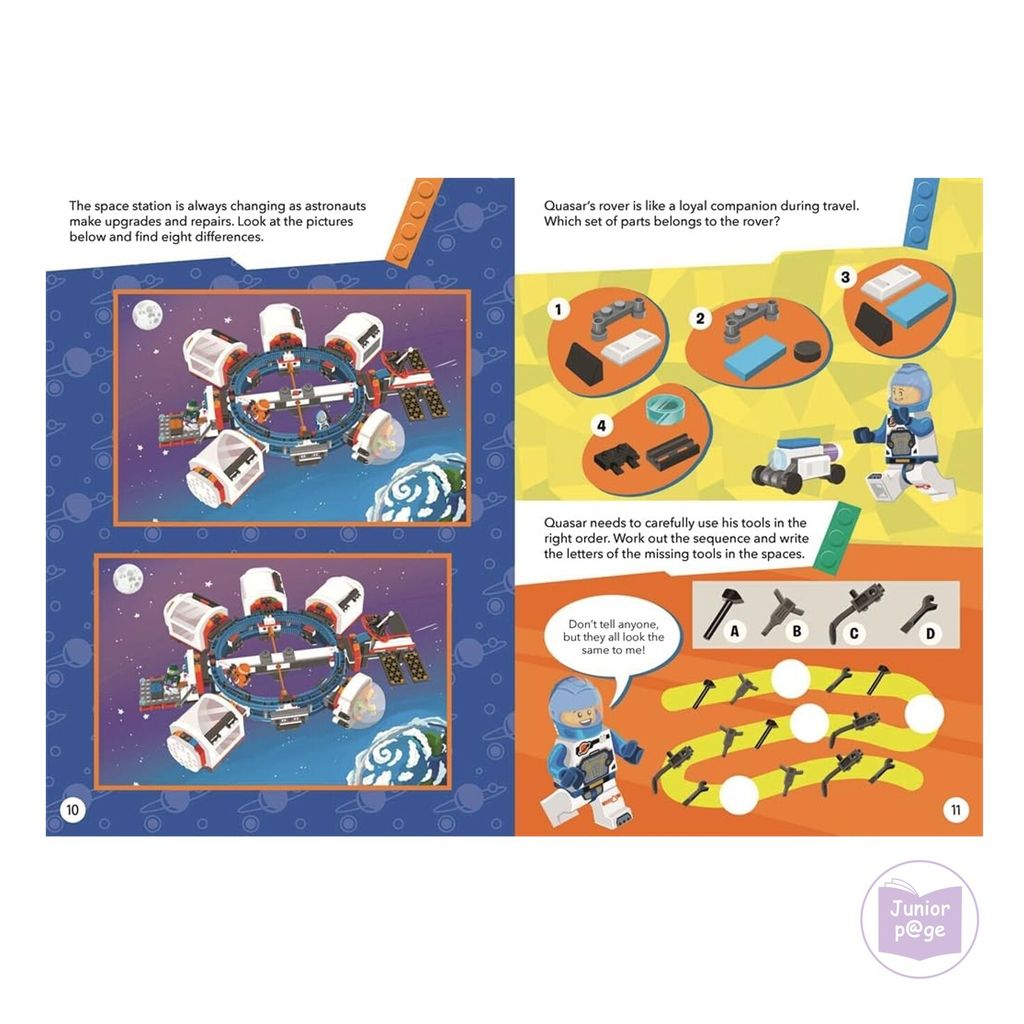 The space station is always changing as astronauts make upgrades and repairs. Look at the pictures below and find eight differences.

10

Quasar's rover is like a loyal companion during travel. Which set of parts belongs to the rover?

1

2

3

4

Quasar needs to carefully use his tools in the right order. Work out the sequence and write the letters of the missing tools in the spaces.

Don't tell anyone, but they all look the same to me!

A

B

C

D

11

Junior p@ge