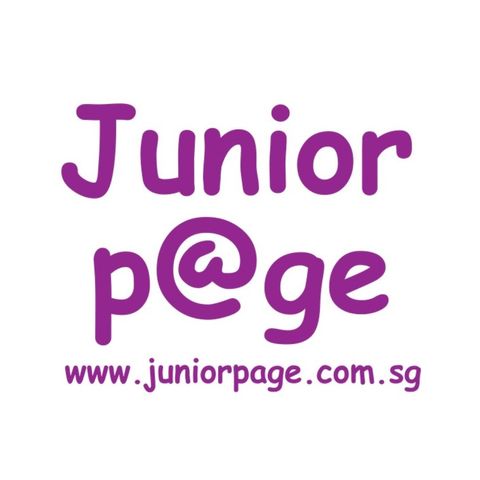 Junior
p@ge
www.juniorpage.com.sg