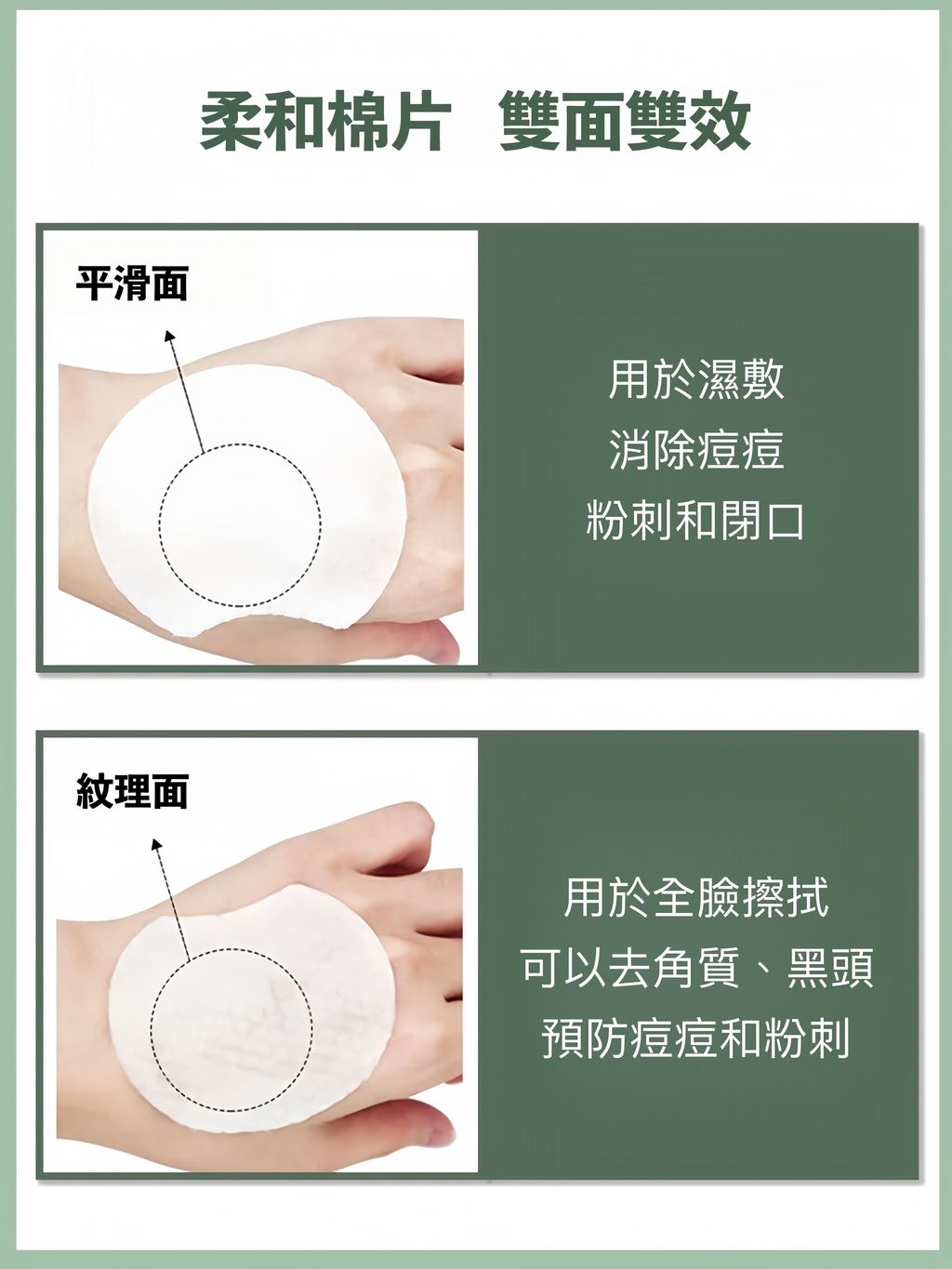 柔和棉片　雙面雙效

平滑面

用於濕敷
消除痘痘
粉刺和閉口

紋理面

用於全臉擦拭
可以去角質、黑頭
預防痘痘和粉刺