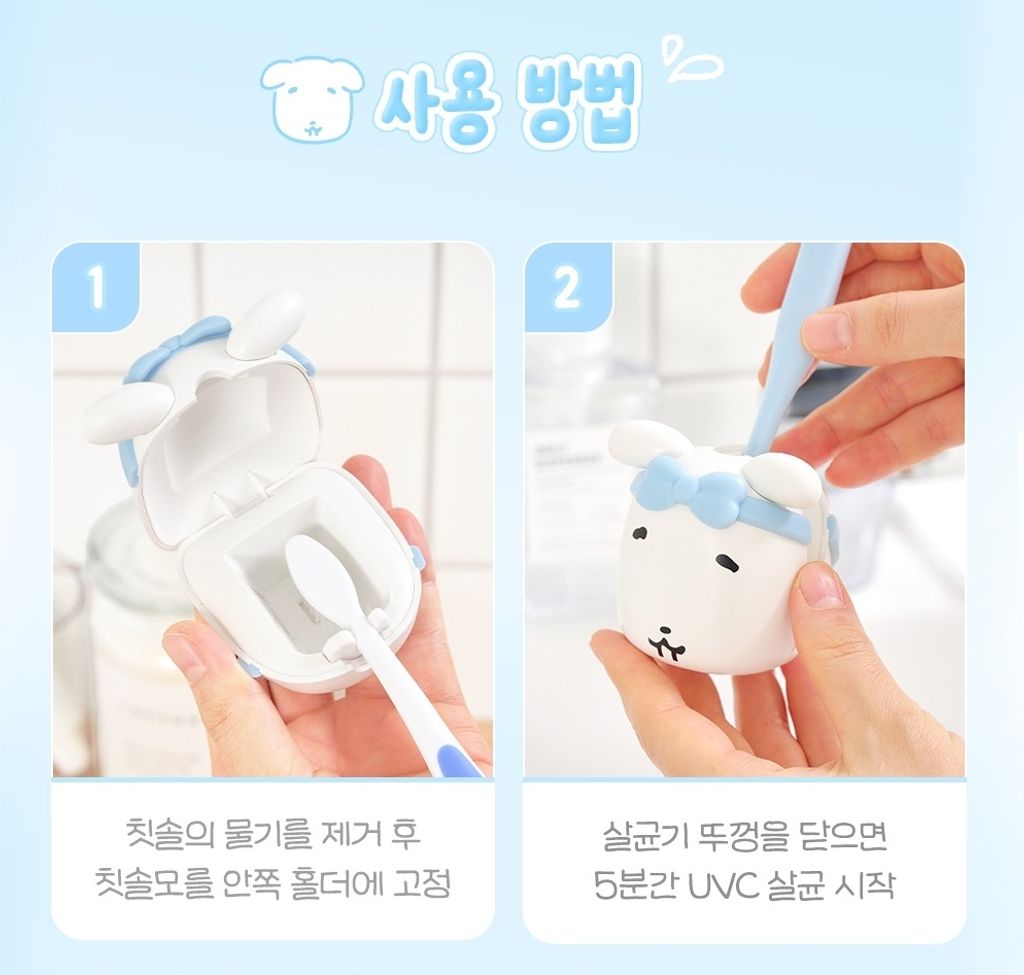 사용 방법

1

칫솔의 물기를 제거 후
칫솔모를 안쪽 홀더에 고정

2

살균기 뚜껑을 닫으면
5분간 UVC 살균 시작