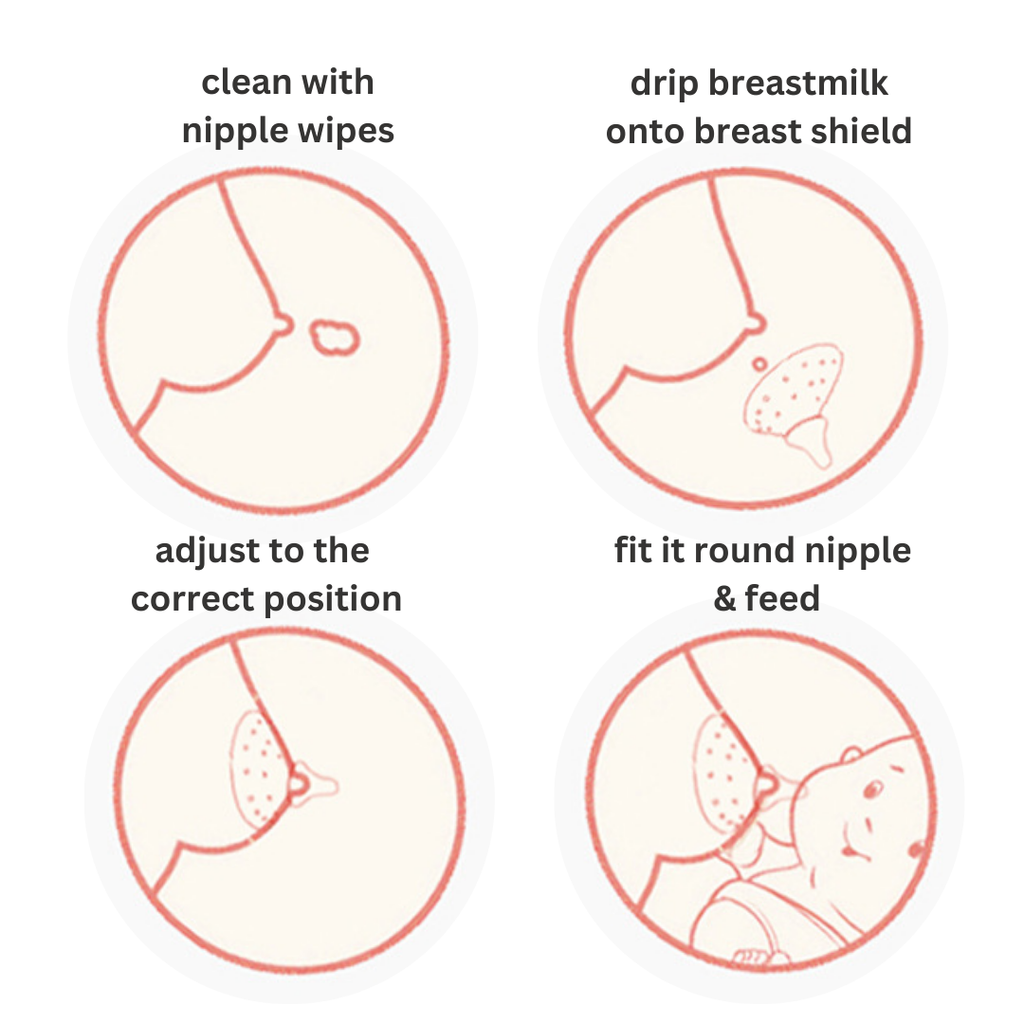 clean with nipple wipes

drip breastmilk onto breast shield

adjust to the correct position

fit it round nipple & feed