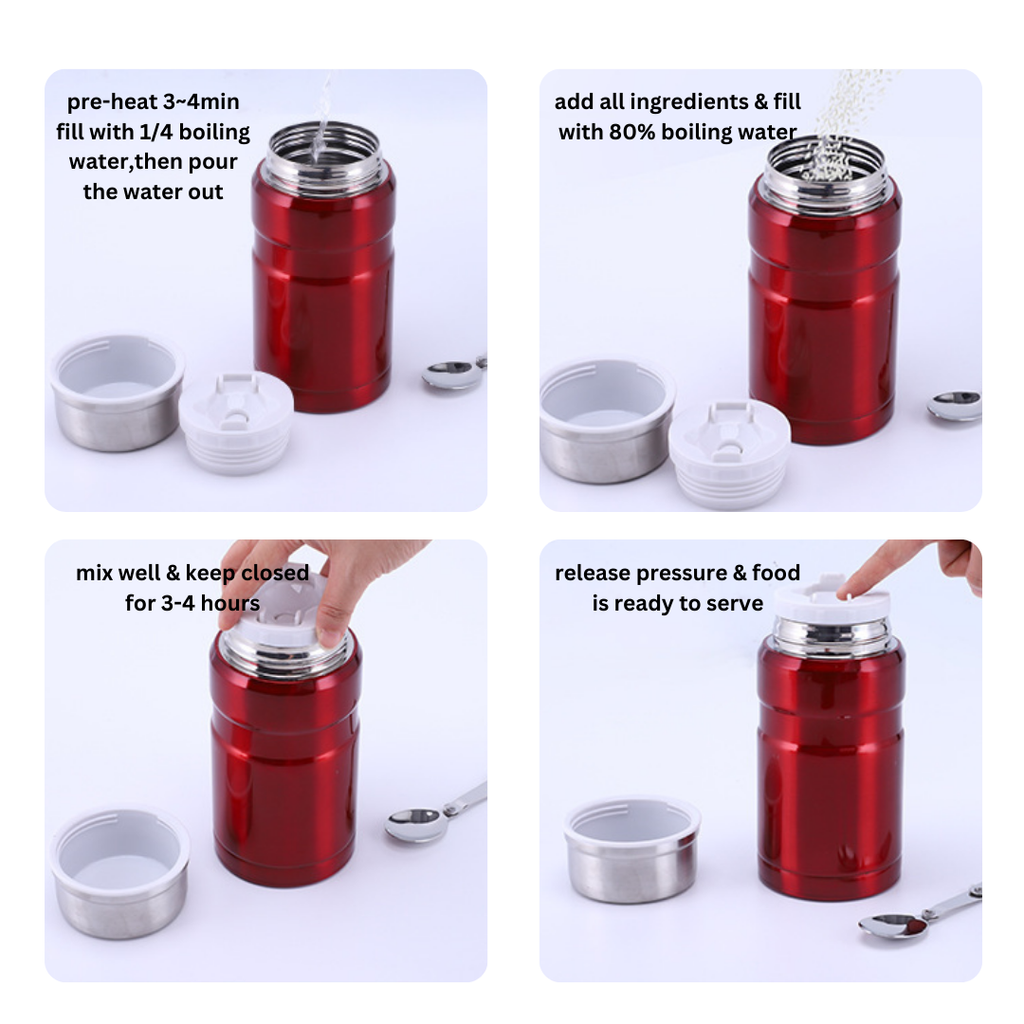 pre-heat 3~4min fill with 1/4 boiling water,then pour the water out

add all ingredients & fill with 80% boiling water

mix well & keep closed for 3-4 hours

release pressure & food is ready to serve