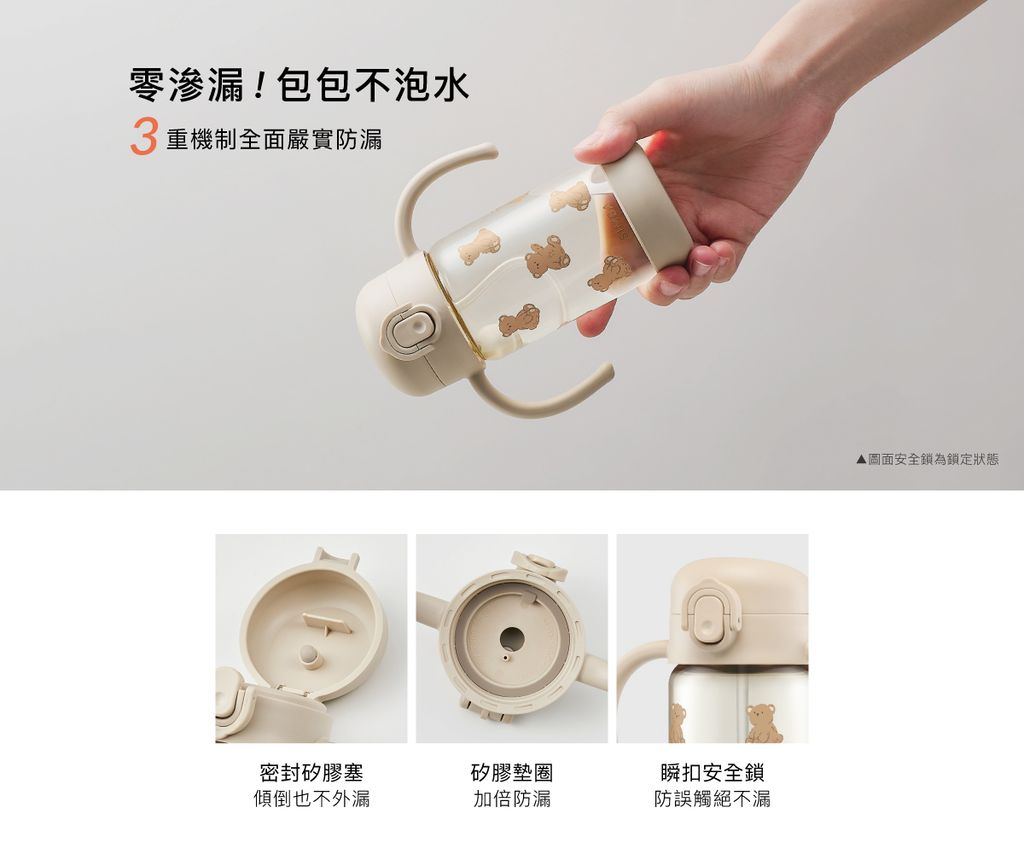 零滲漏！包包不泡水

3 重機制全面嚴實防漏

▲圖面安全鎖為鎖定狀態

密封矽膠塞
傾倒也不外漏

矽膠墊圈
加倍防漏

瞬扣安全鎖
防誤觸絕不漏