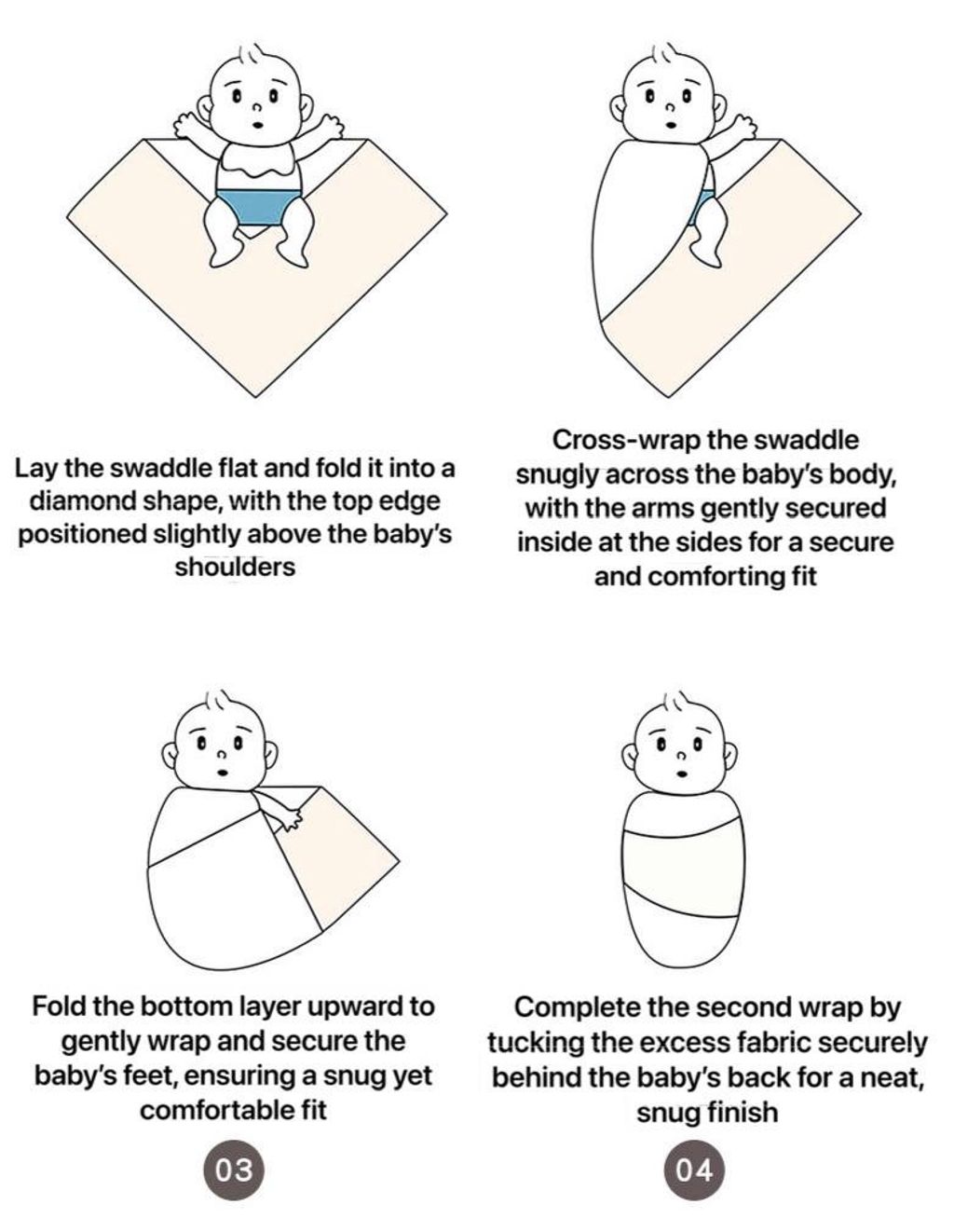 Lay the swaddle flat and fold it into a diamond shape, with the top edge positioned slightly above the baby's shoulders

Cross-wrap the swaddle snugly across the baby's body, with the arms gently secured inside at the sides for a secure and comforting fit

Fold the bottom layer upward to gently wrap and secure the baby's feet, ensuring a snug yet comfortable fit

03

Complete the second wrap by tucking the excess fabric securely behind the baby's back for a neat, snug finish

04