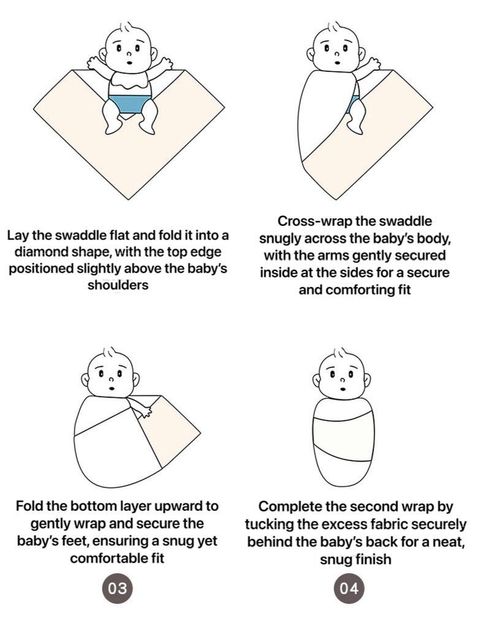 Lay the swaddle flat and fold it into a diamond shape, with the top edge positioned slightly above the baby's shoulders

Cross-wrap the swaddle snugly across the baby's body, with the arms gently secured inside at the sides for a secure and comforting fit

Fold the bottom layer upward to gently wrap and secure the baby's feet, ensuring a snug yet comfortable fit

03

Complete the second wrap by tucking the excess fabric securely behind the baby's back for a neat, snug finish

04