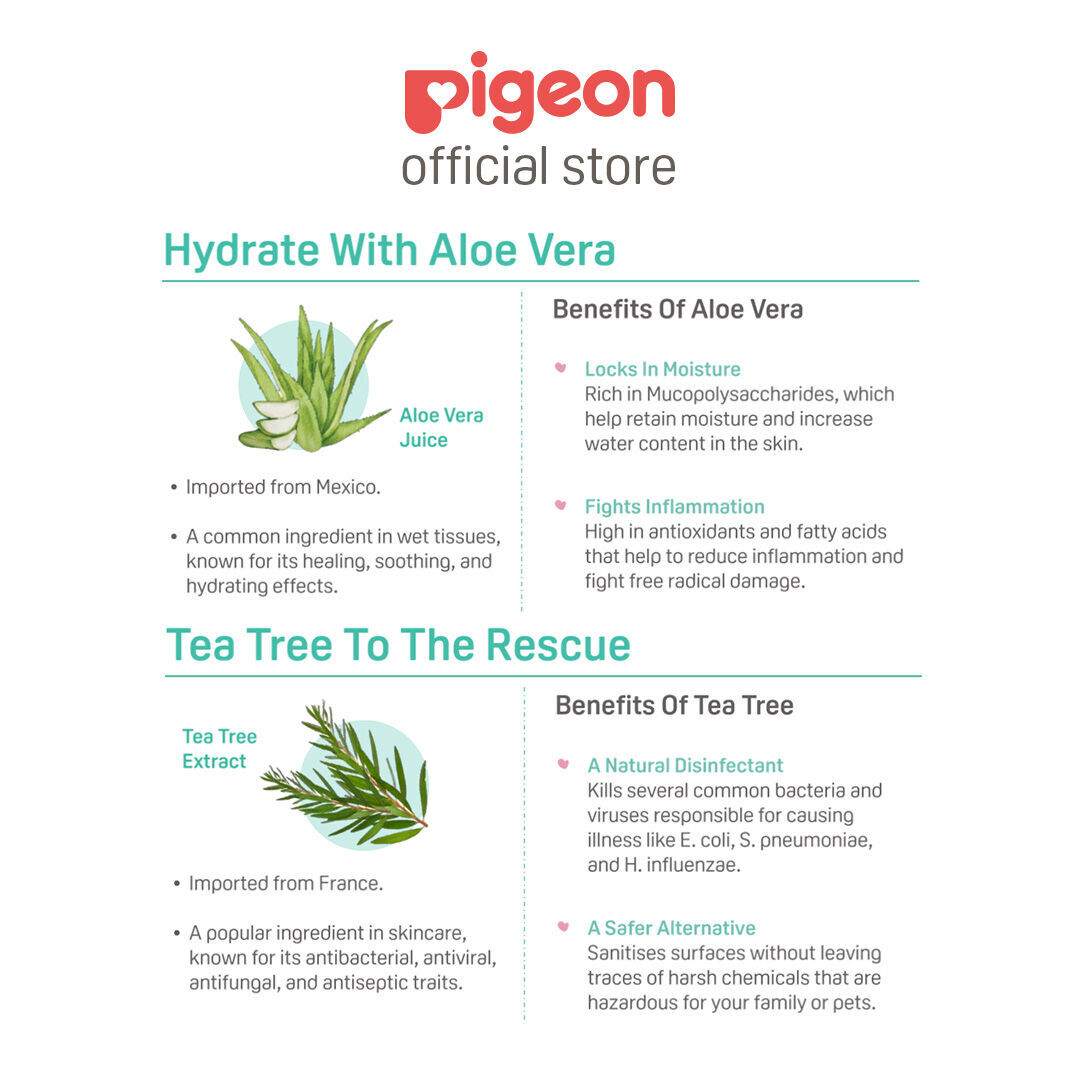 pigeon
official store

Hydrate With Aloe Vera

Aloe Vera Juice

• Imported from Mexico.

• A common ingredient in wet tissues, known for its healing, soothing, and hydrating effects.

Benefits Of Aloe Vera

Locks In Moisture
Rich in Mucopolysaccharides, which help retain moisture and increase water content in the skin.

Fights Inflammation
High in antioxidants and fatty acids that help to reduce inflammation and fight free radical damage.

Tea Tree To The Rescue

Tea Tree Extract

• Imported from France.

• A popular ingredient in skincare, known for its antibacterial, antiviral, antifungal, and antiseptic traits.

Benefits Of Tea Tree

A Natural Disinfectant
Kills several common bacteria and viruses responsible for causing illness like E. coli, S. pneumoniae, and H. influenzae.

A Safer Alternative
Sanitises surfaces without leaving traces of harsh chemicals that are hazardous for your family or pets.