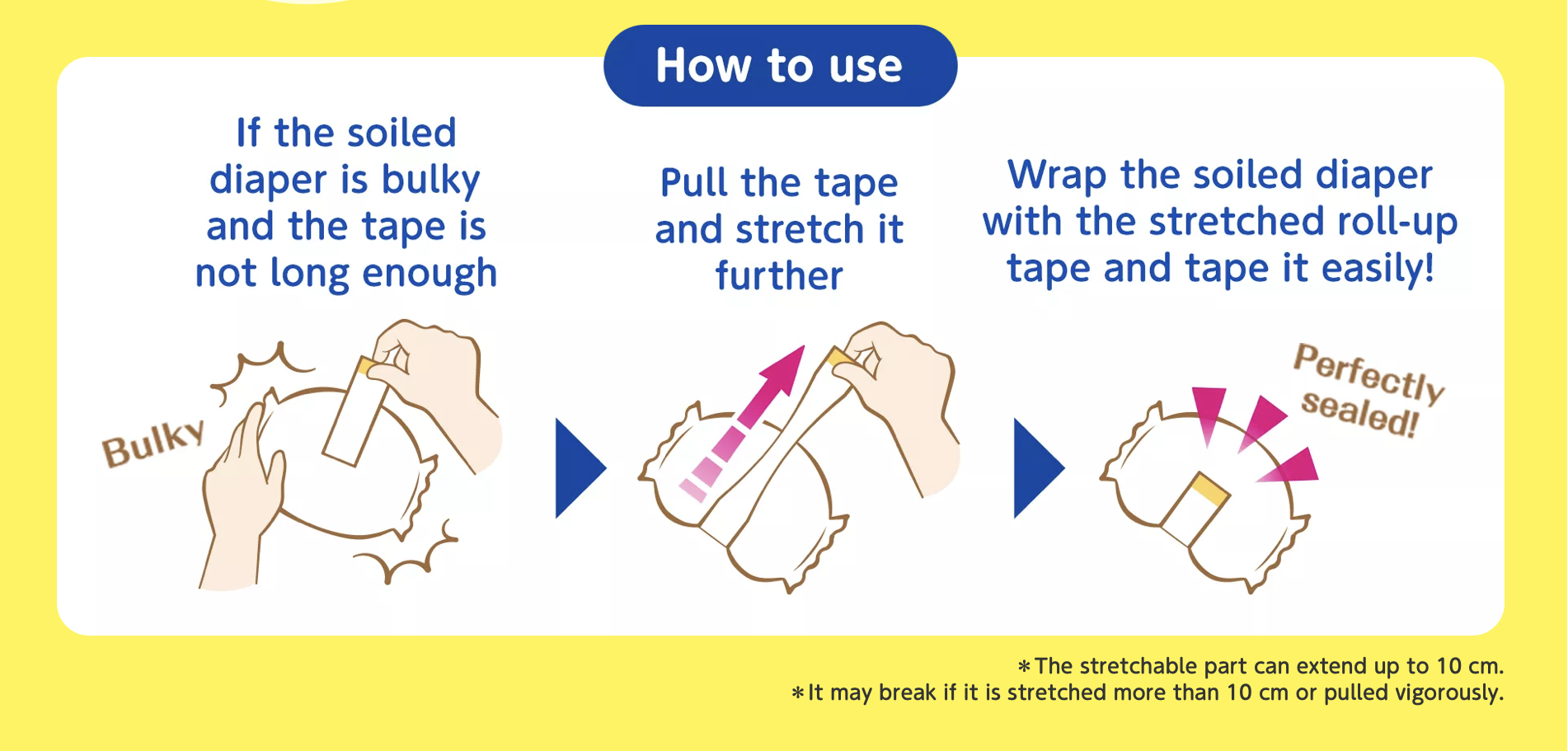 How to use

If the soiled diaper is bulky and the tape is not long enough

Bulky

Pull the tape and stretch it further

Wrap the soiled diaper with the stretched roll-up tape and tape it easily!

Perfectly sealed!

＊The stretchable part can extend up to 10 cm.
＊It may break if it is stretched more than 10 cm or pulled vigorously.