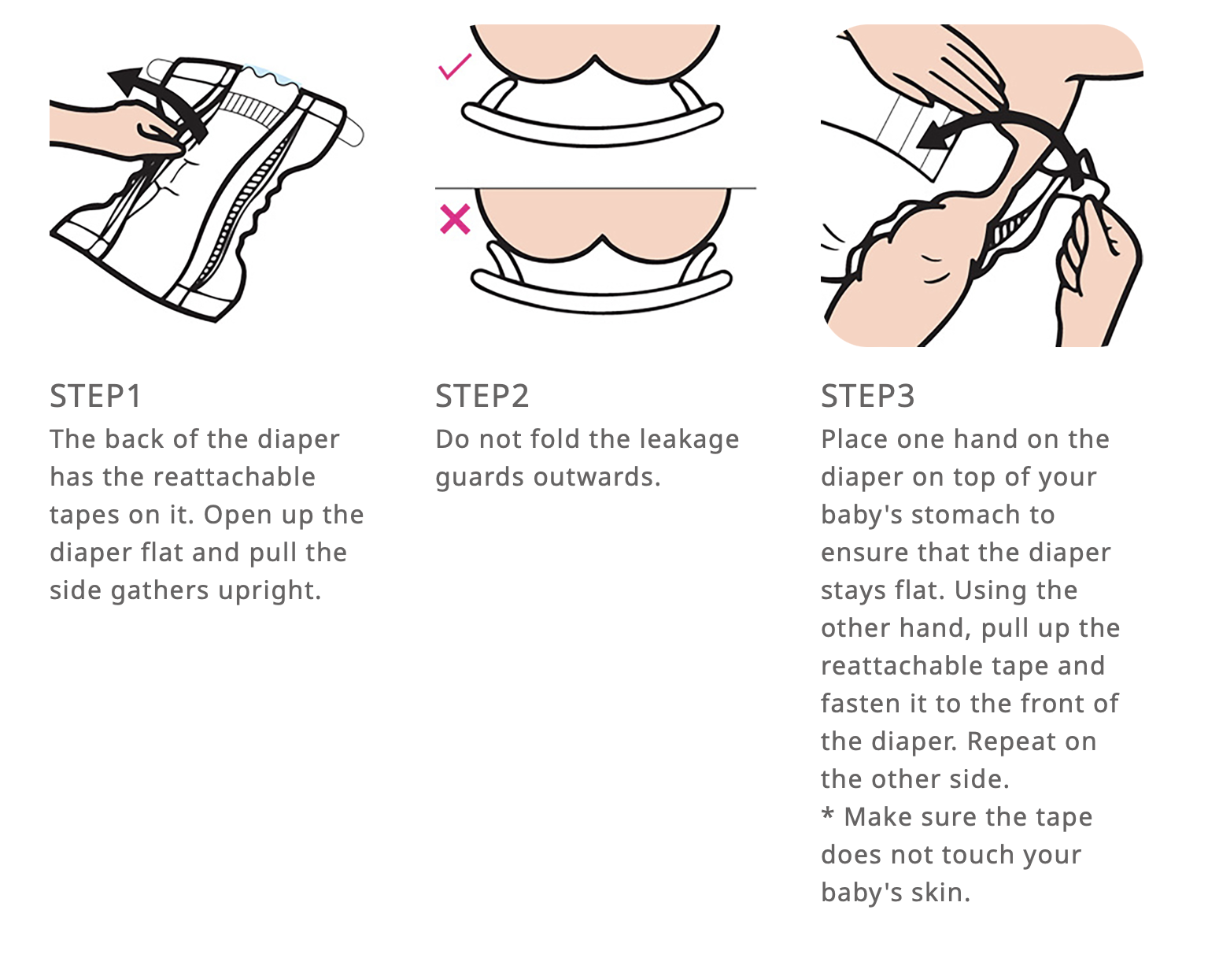 STEP1
The back of the diaper has the reattachable tapes on it. Open up the diaper flat and pull the side gathers upright.

STEP2
Do not fold the leakage guards outwards.

STEP3
Place one hand on the diaper on top of your baby's stomach to ensure that the diaper stays flat. Using the other hand, pull up the reattachable tape and fasten it to the front of the diaper. Repeat on the other side.
* Make sure the tape does not touch your baby's skin.