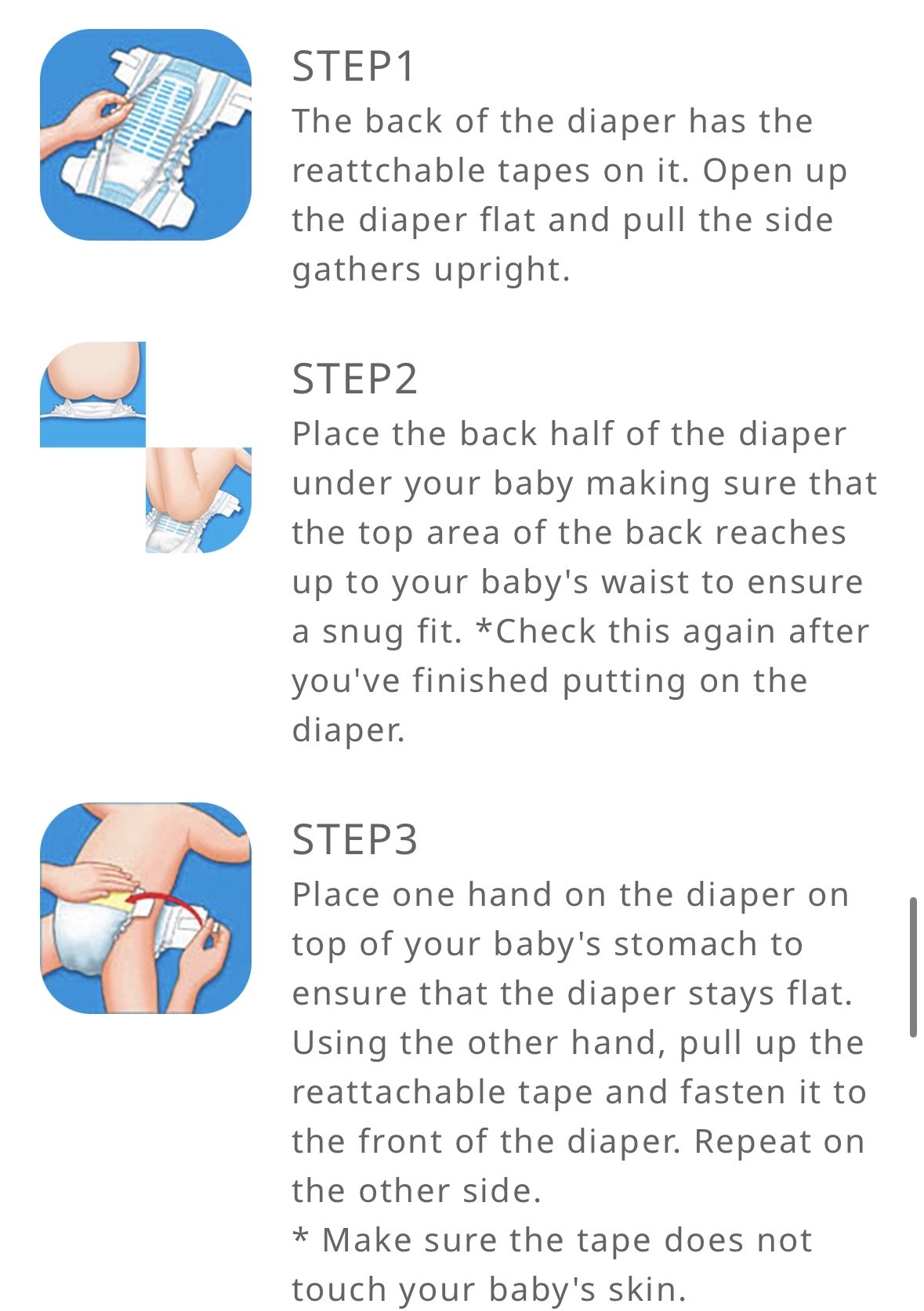 STEP1
The back of the diaper has the reattchable tapes on it. Open up the diaper flat and pull the side gathers upright.

STEP2
Place the back half of the diaper under your baby making sure that the top area of the back reaches up to your baby's waist to ensure a snug fit. *Check this again after you've finished putting on the diaper.

STEP3
Place one hand on the diaper on top of your baby's stomach to ensure that the diaper stays flat. Using the other hand, pull up the reattachable tape and fasten it to the front of the diaper. Repeat on the other side.
* Make sure the tape does not touch your baby's skin.